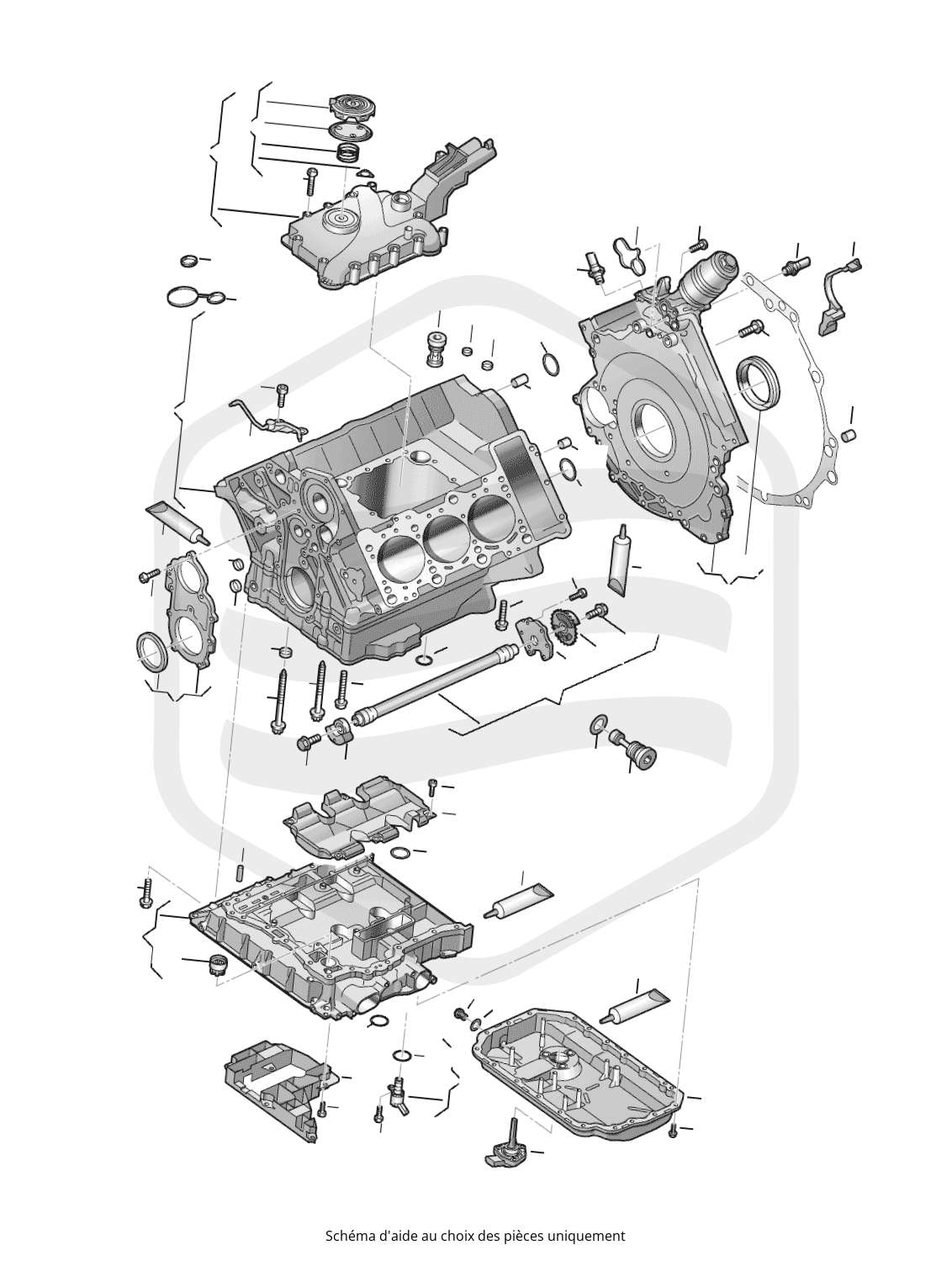 Schéma d'aide au choix des pièces uniquement