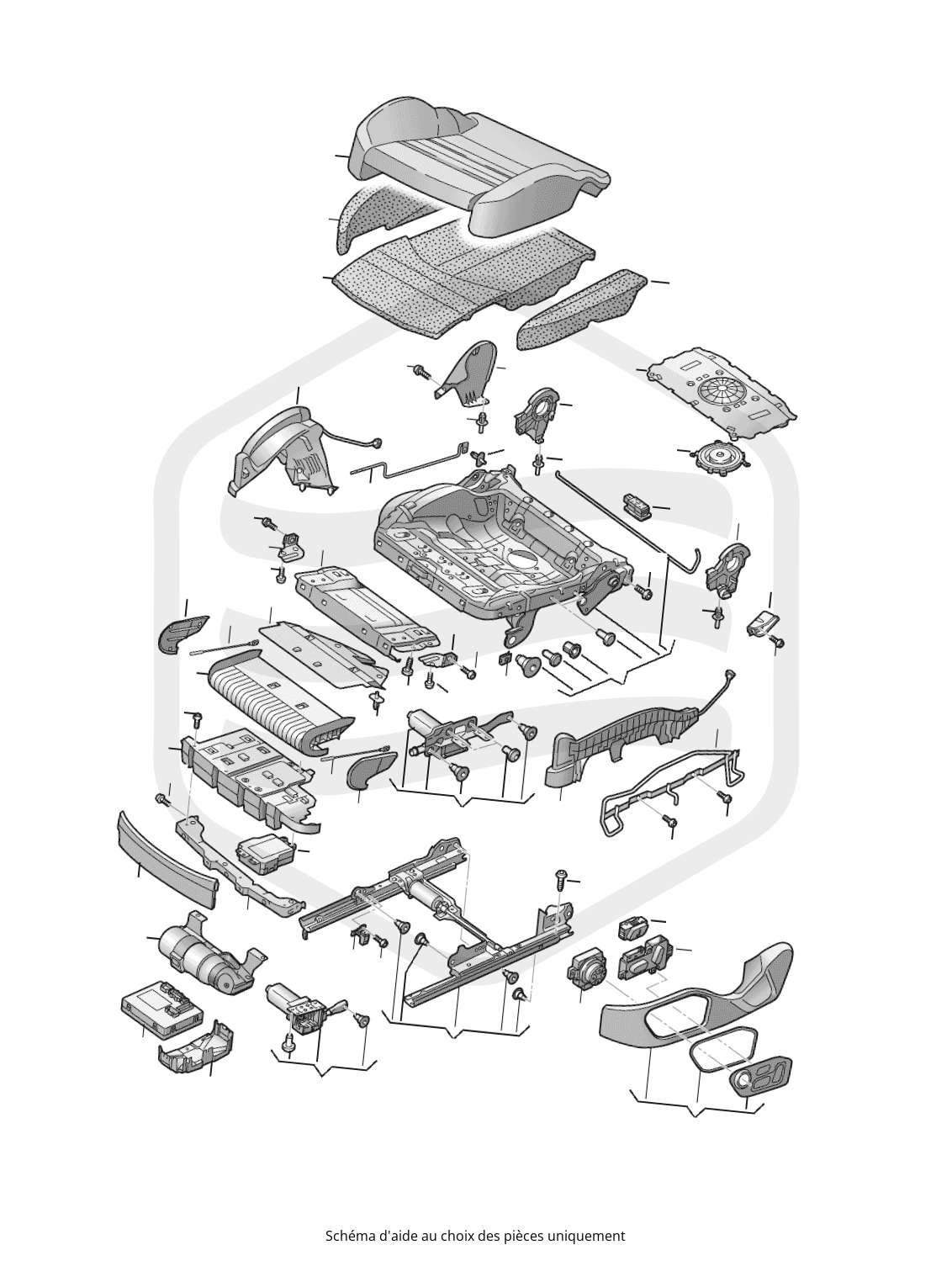 Schéma d'aide au choix des pièces uniquement