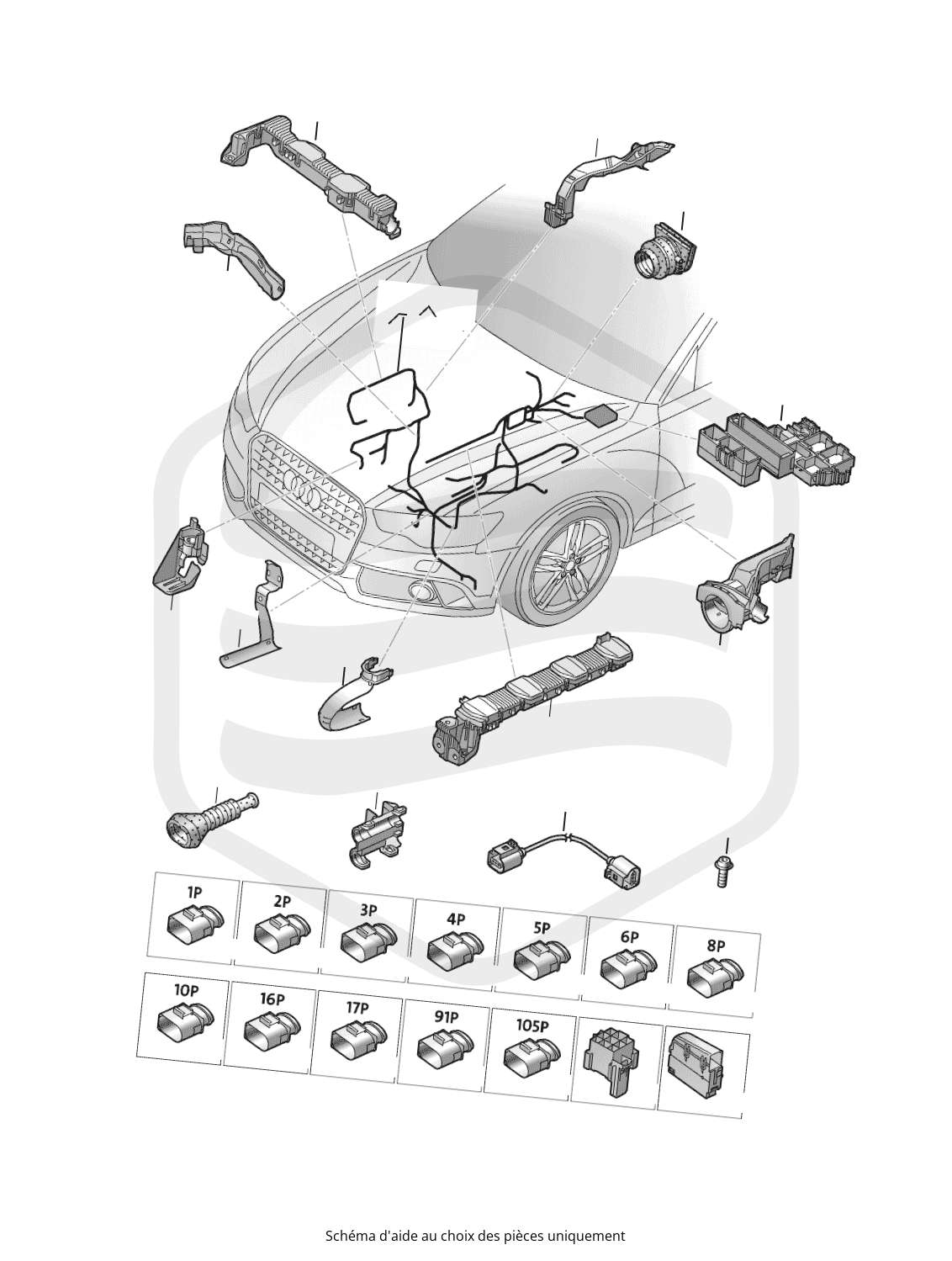 1P
2P
3P
4P
5P
6P
8P
10P
16P
17P
91P
105P

Schéma d'aide au choix des pièces uniquement