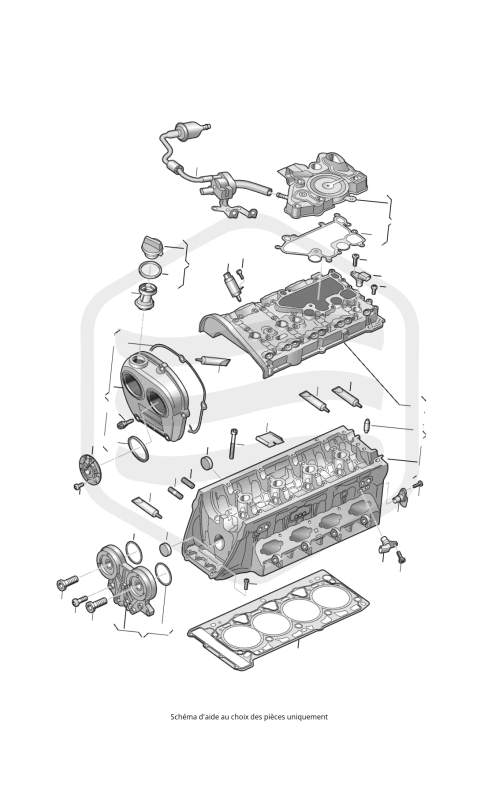 Schéma d'aide au choix des pièces uniquement