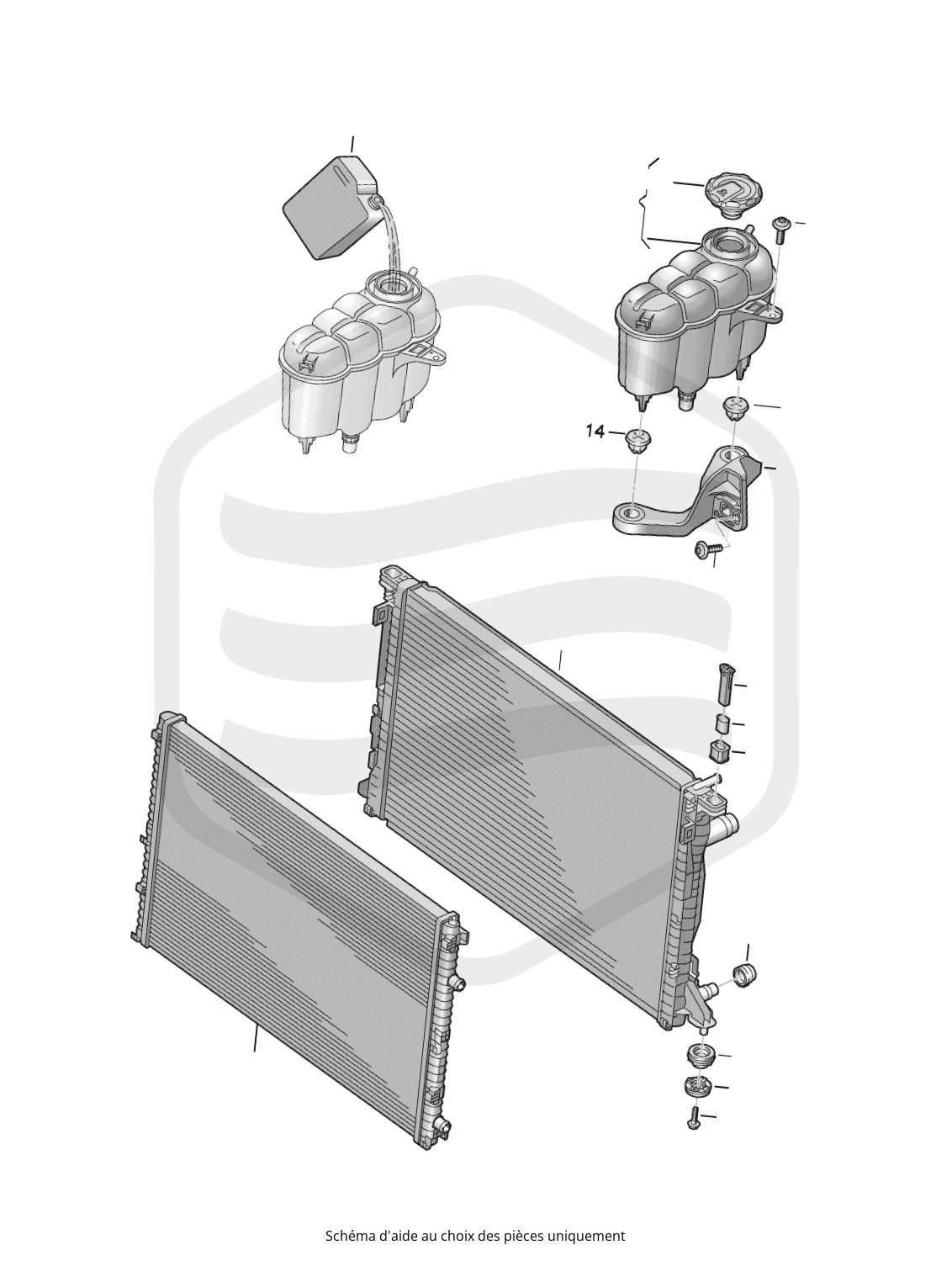 14

Schéma d'aide au choix des pièces uniquement