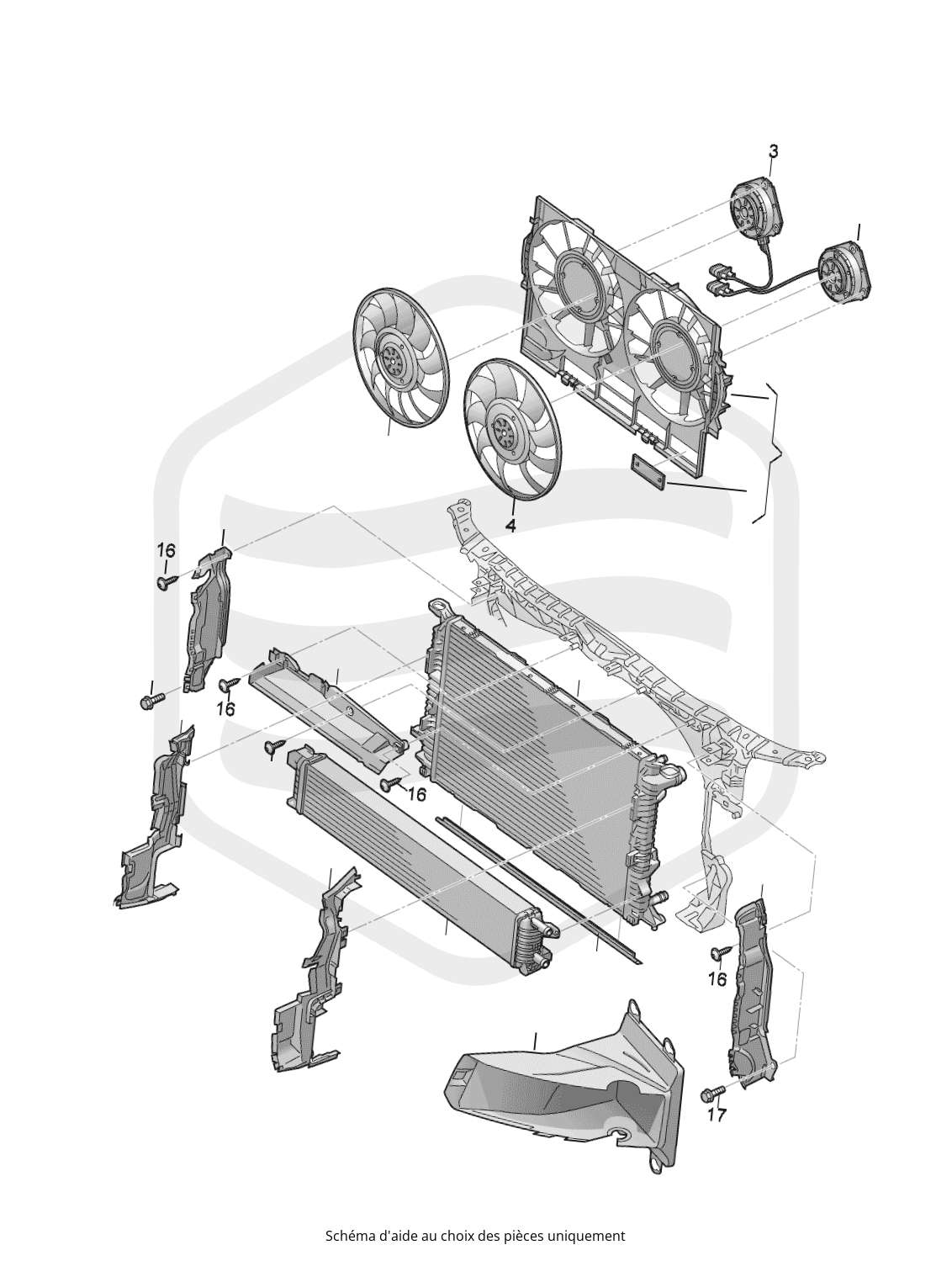 3

4

16

16

16

16

17

Schéma d'aide au choix des pièces uniquement