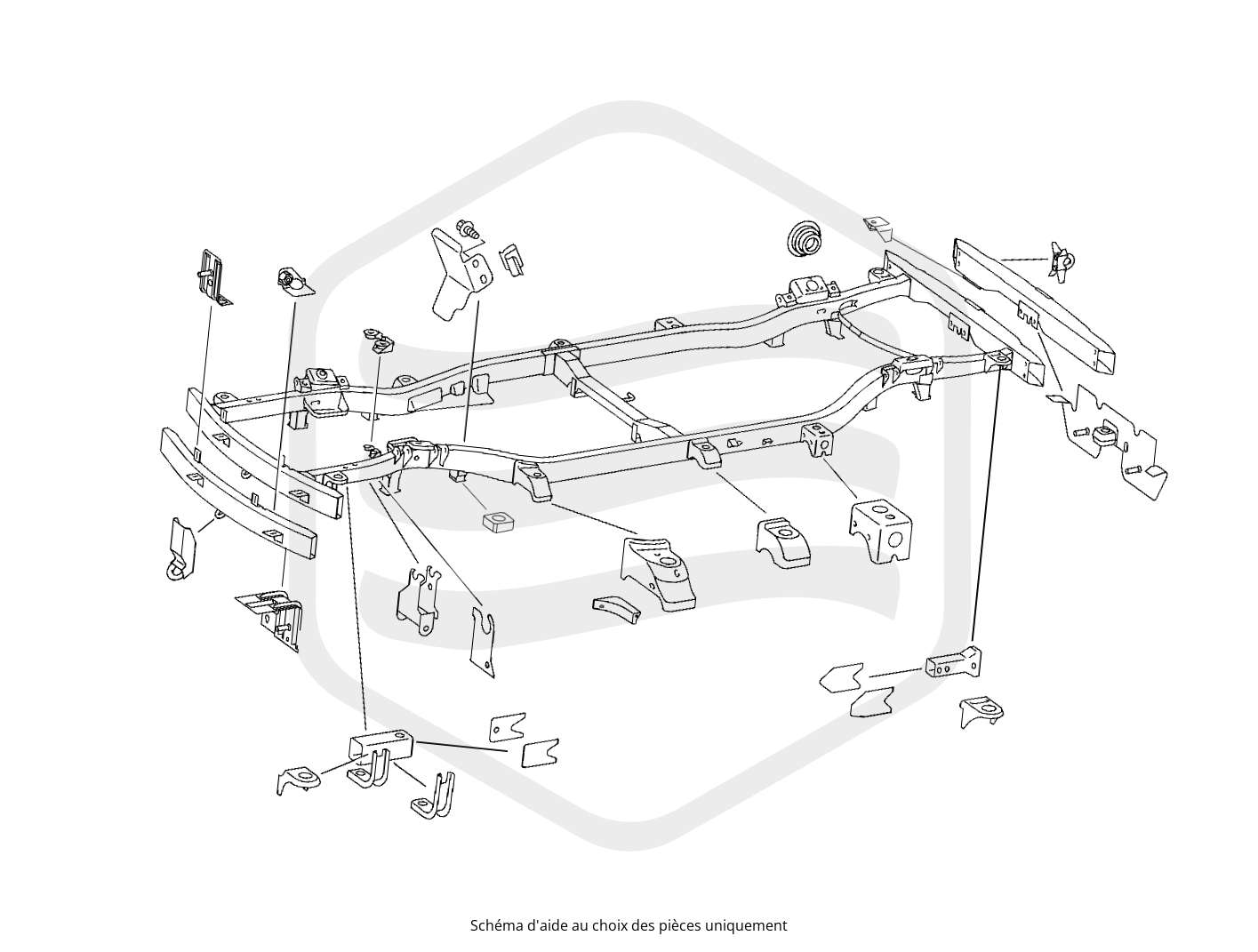 Schéma d'aide au choix des pièces uniquement