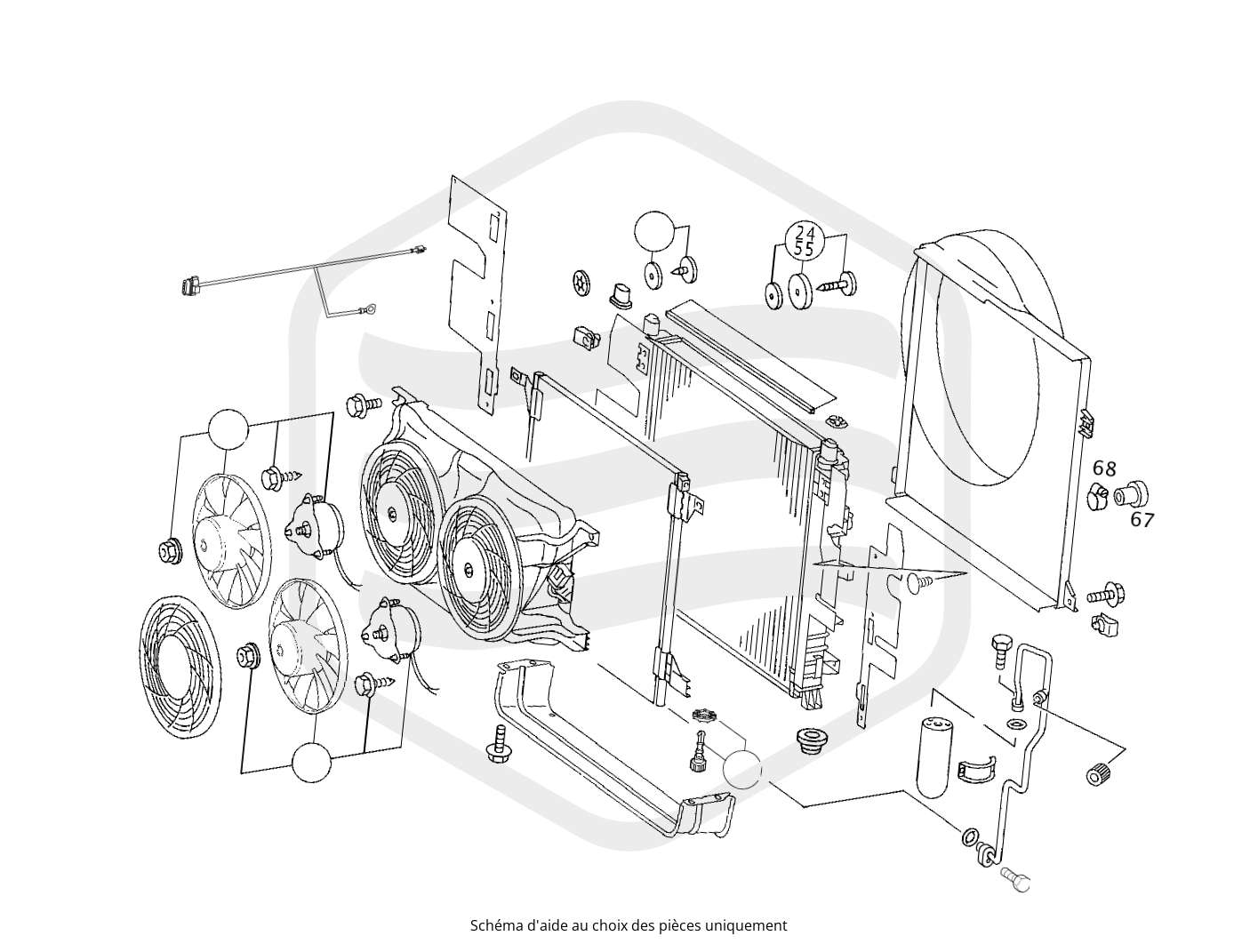 24
55

68

67

Schéma d'aide au choix des pièces uniquement