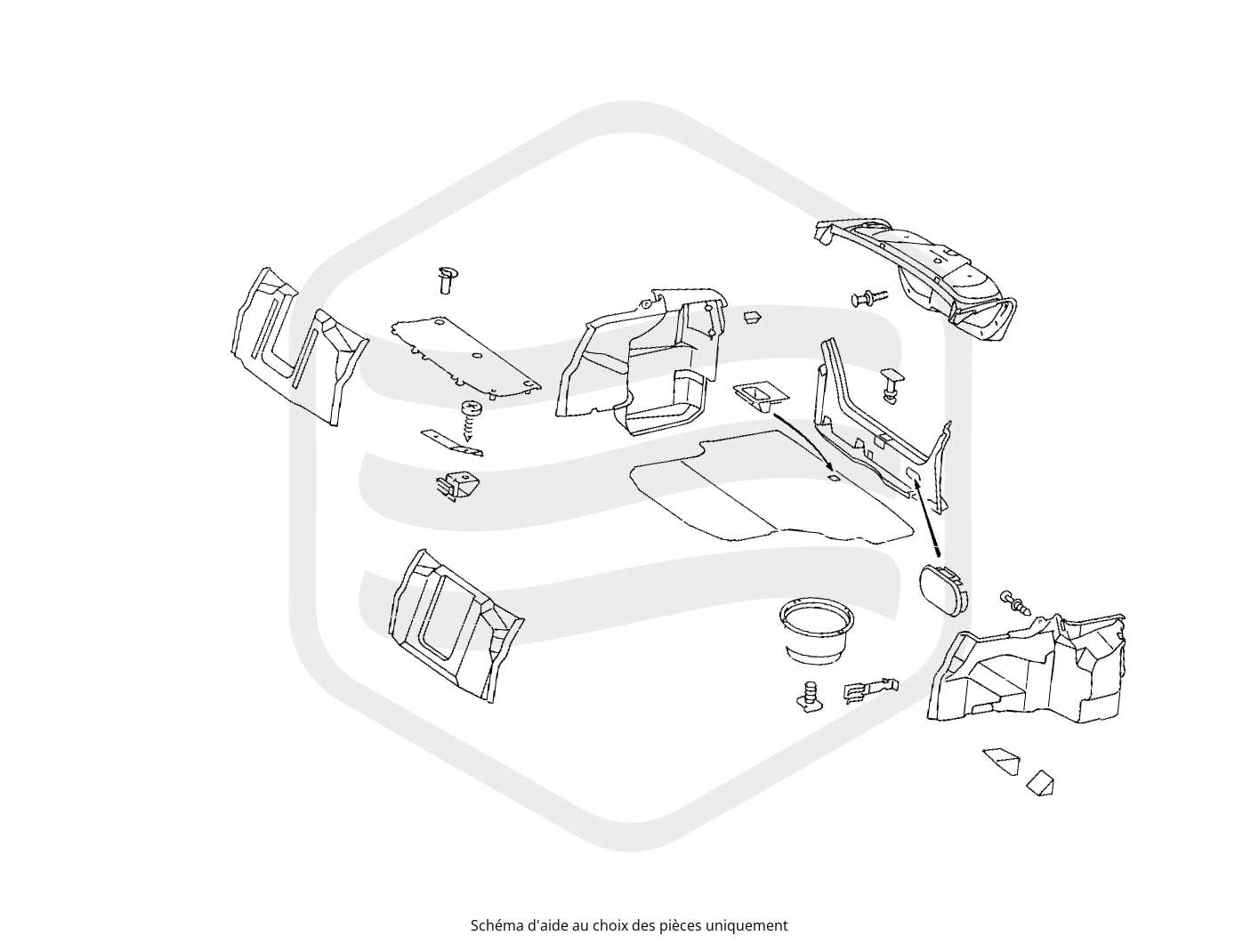 Schéma d'aide au choix des pièces uniquement