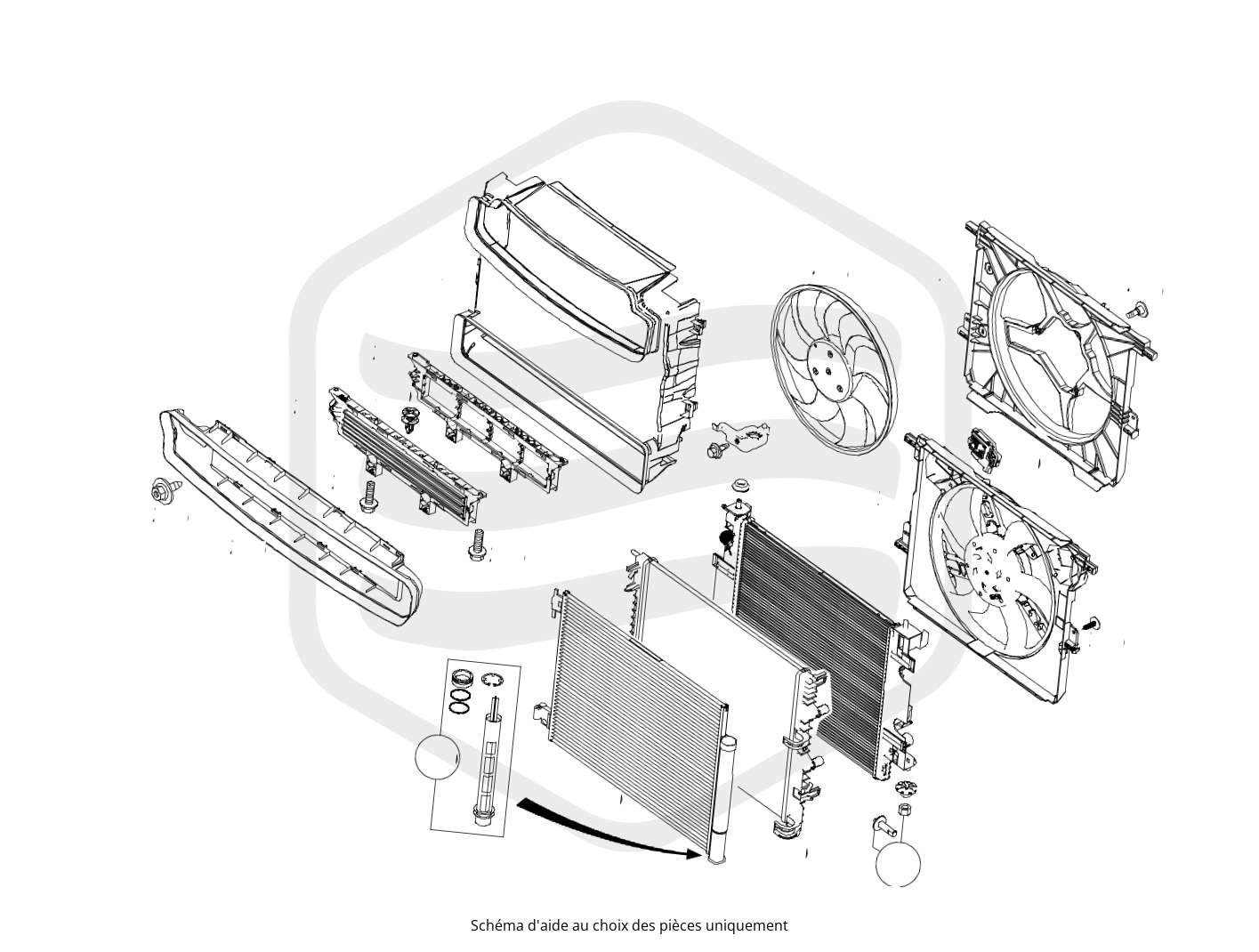 Schéma d'aide au choix des pièces uniquement