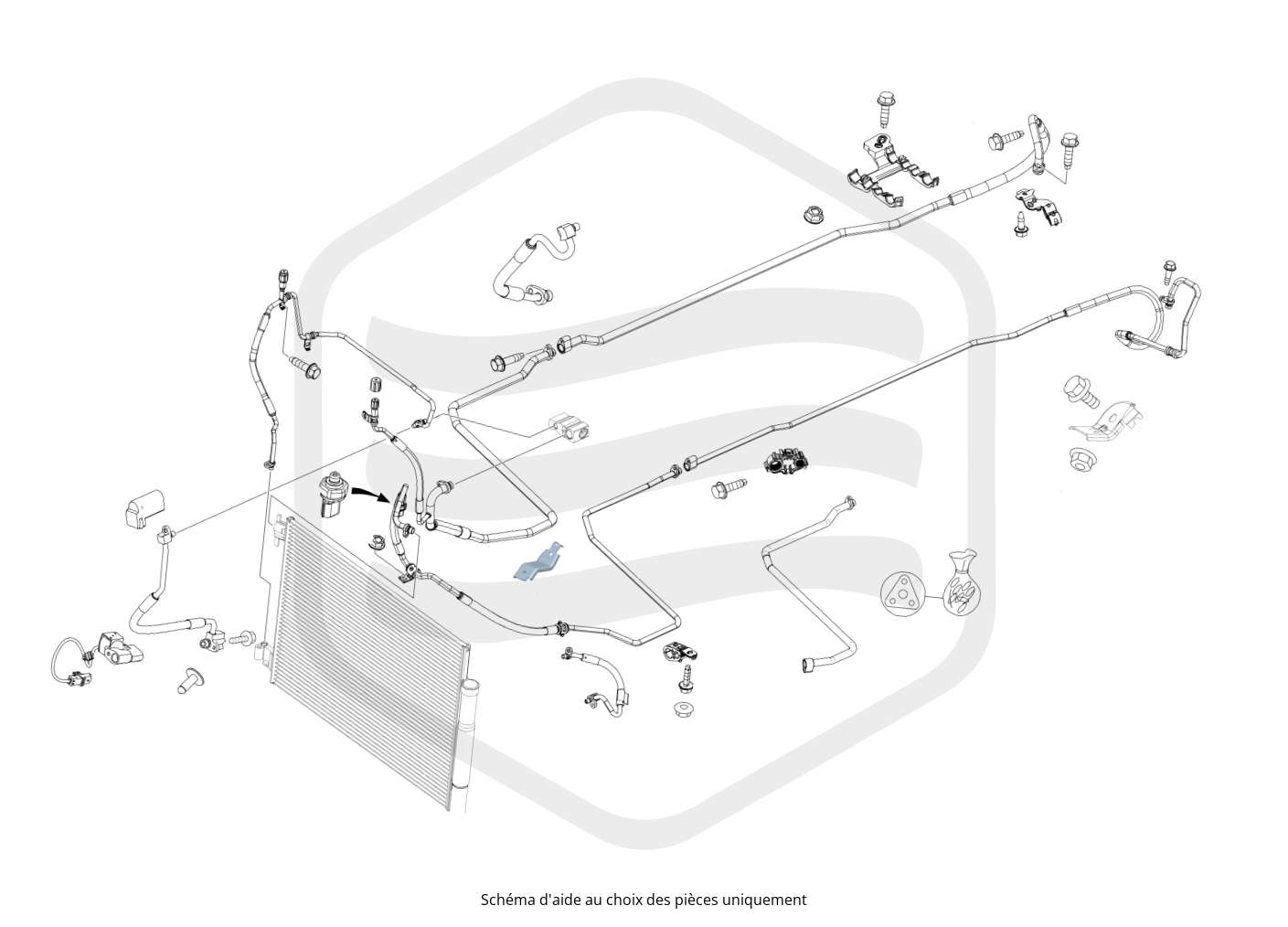 Schéma d'aide au choix des pièces uniquement