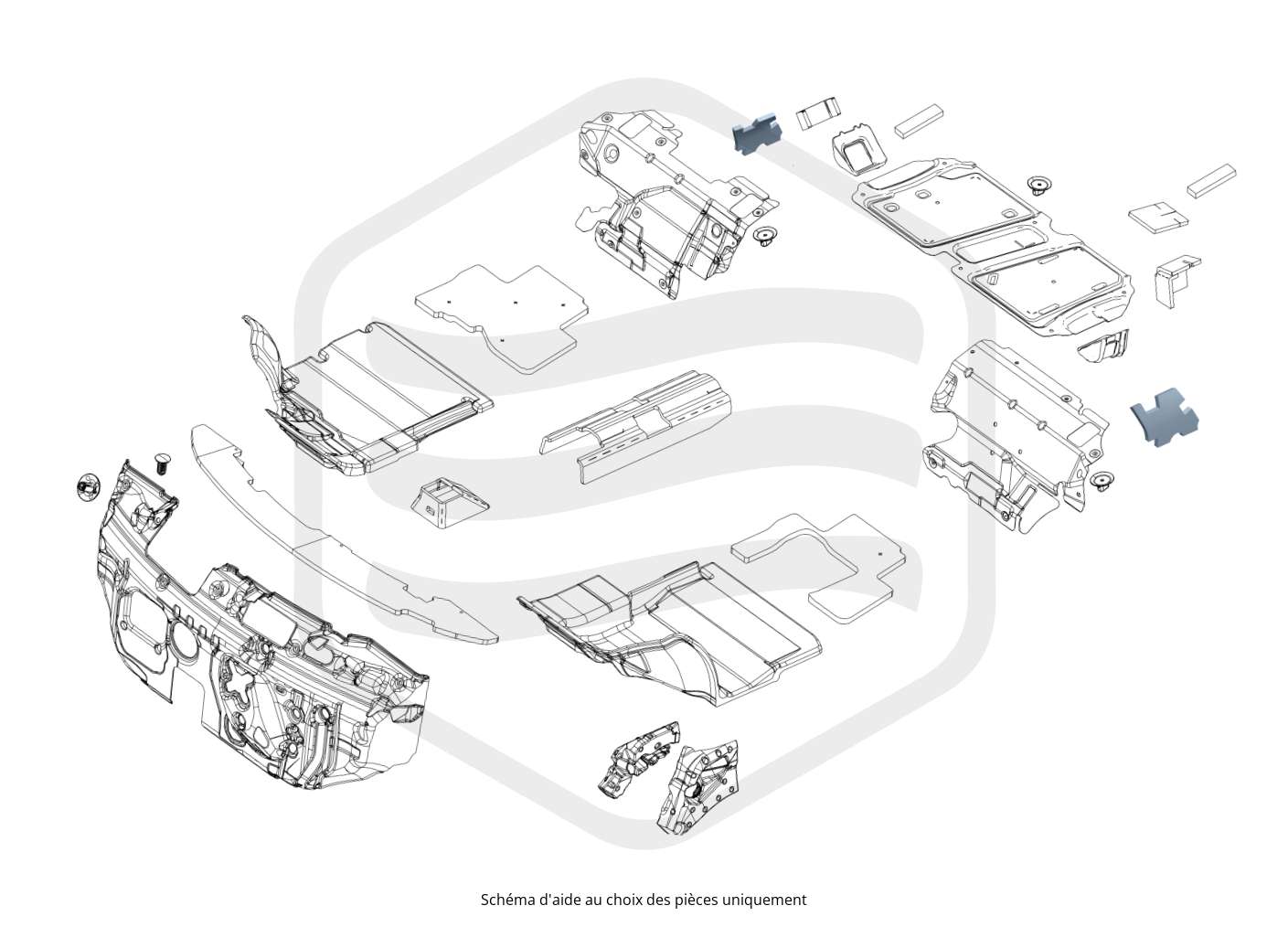 Schéma d'aide au choix des pièces uniquement