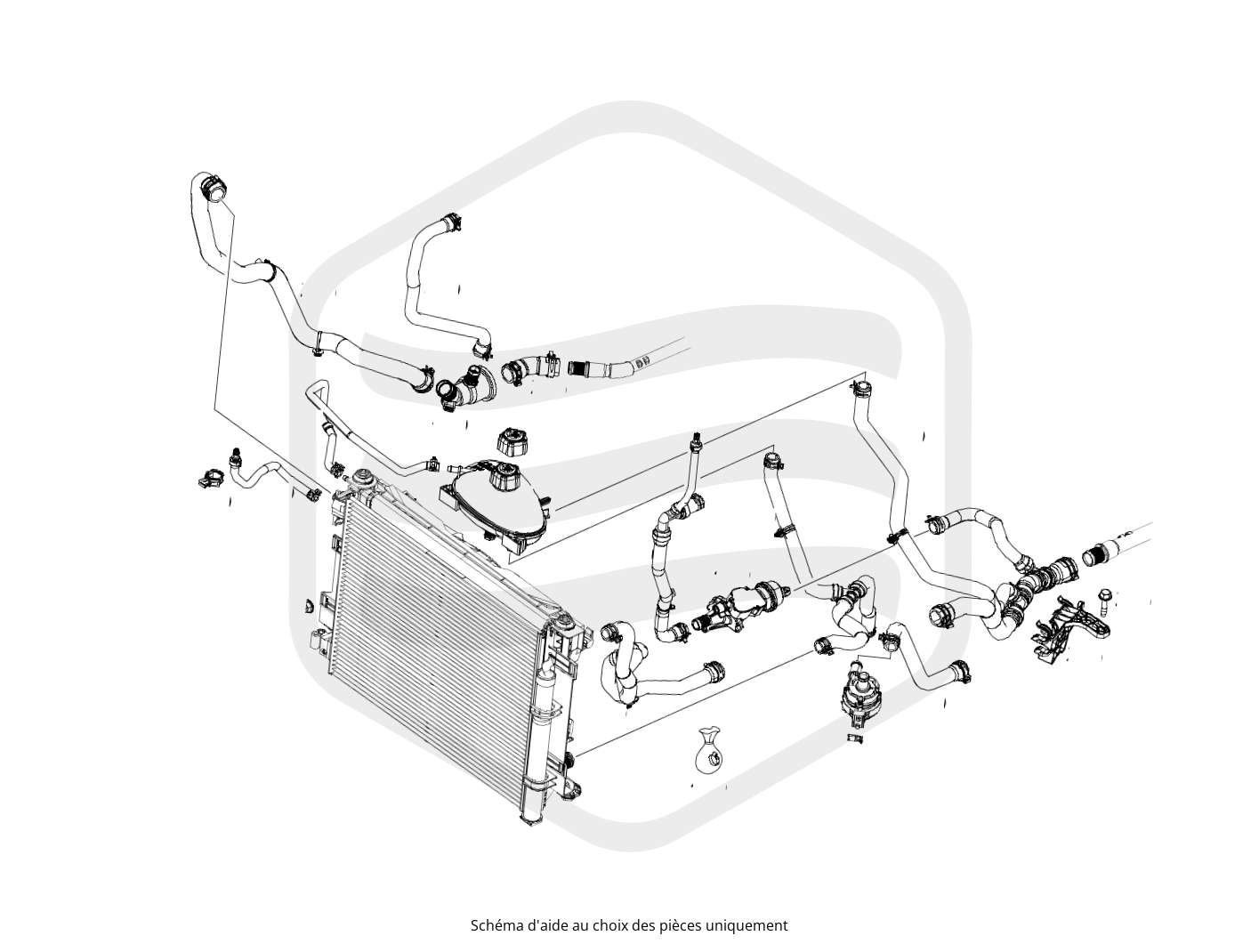 Schéma d'aide au choix des pièces uniquement