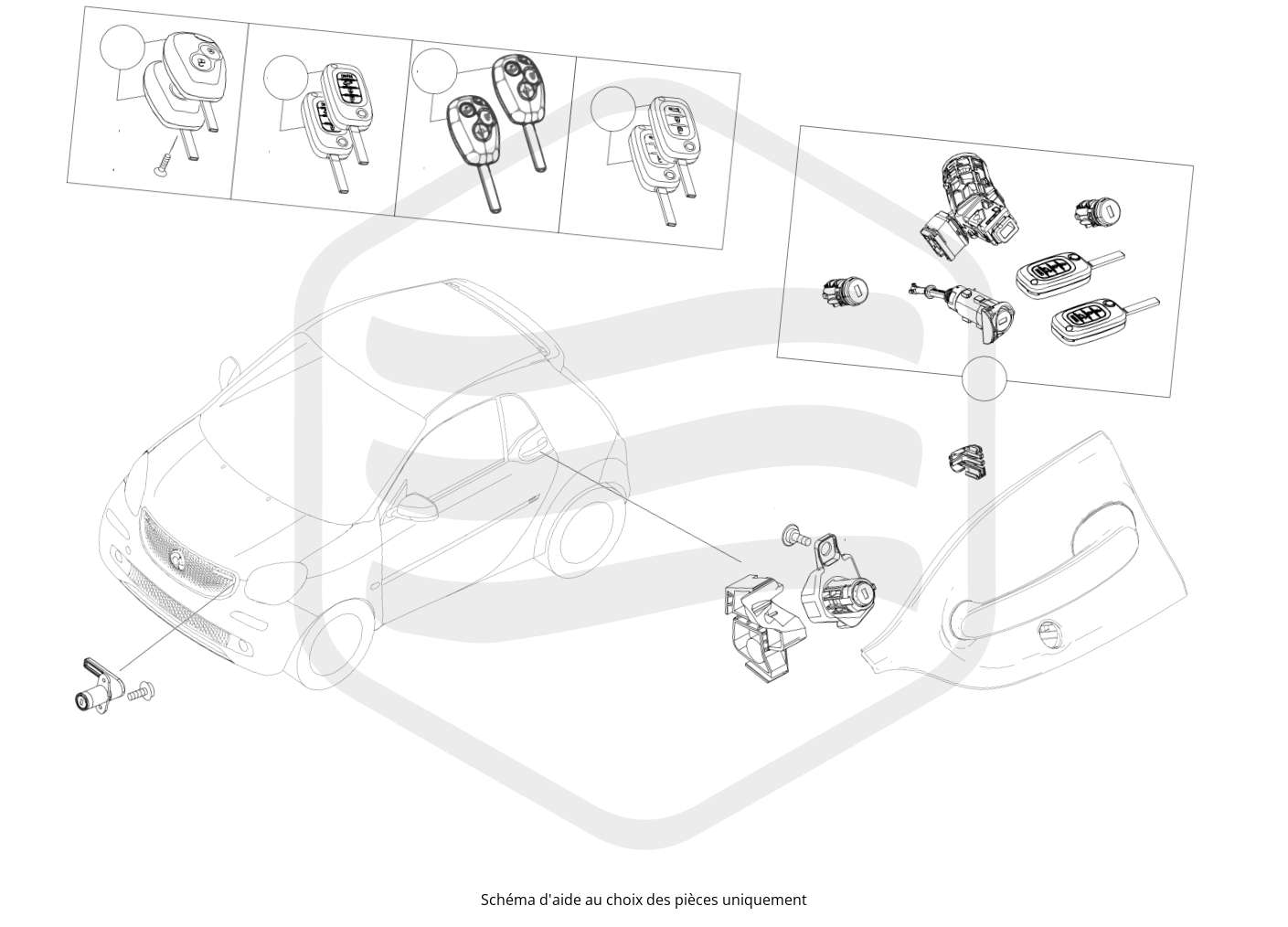 Schéma d'aide au choix des pièces uniquement