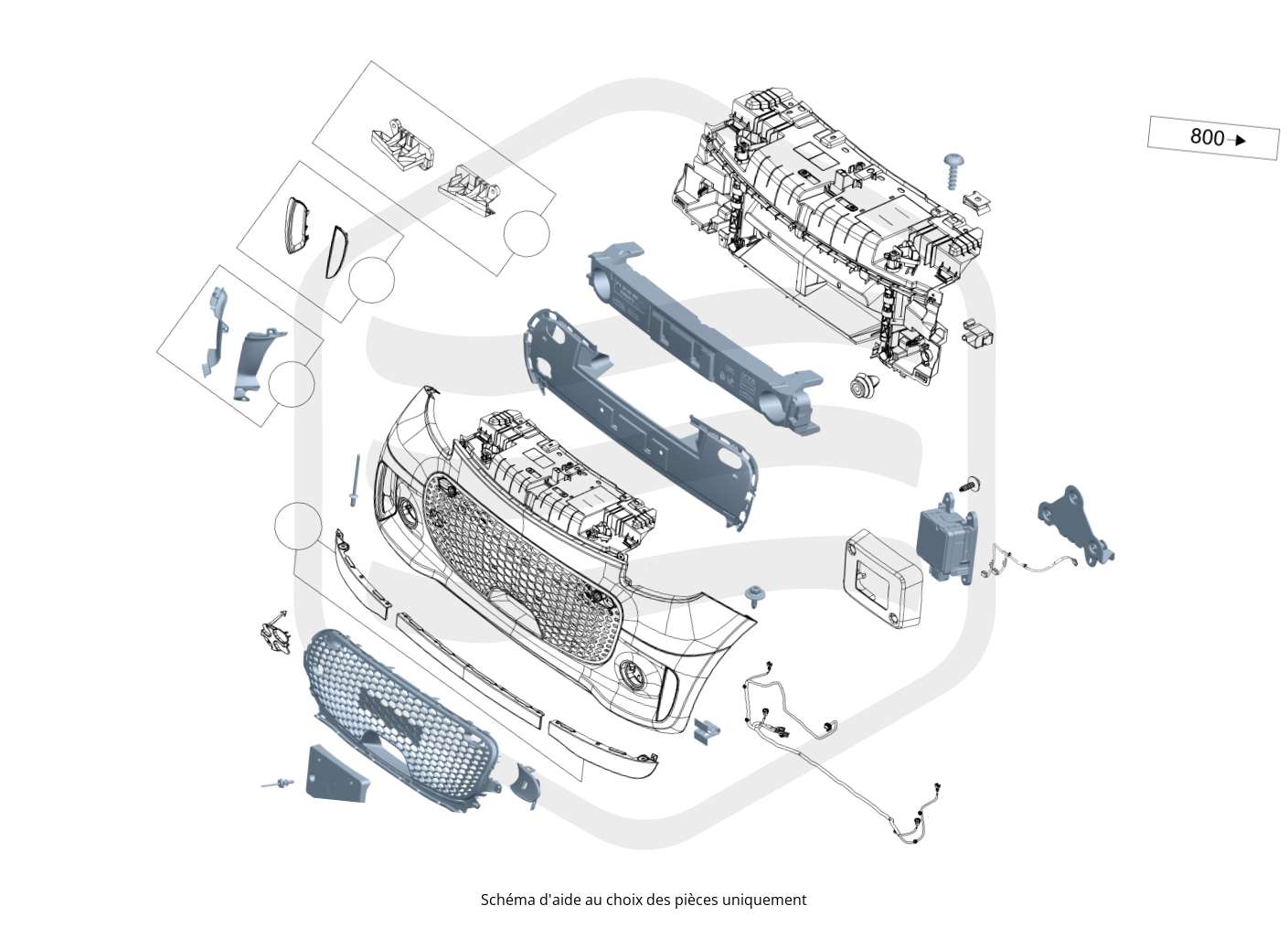 800

Schéma d'aide au choix des pièces uniquement