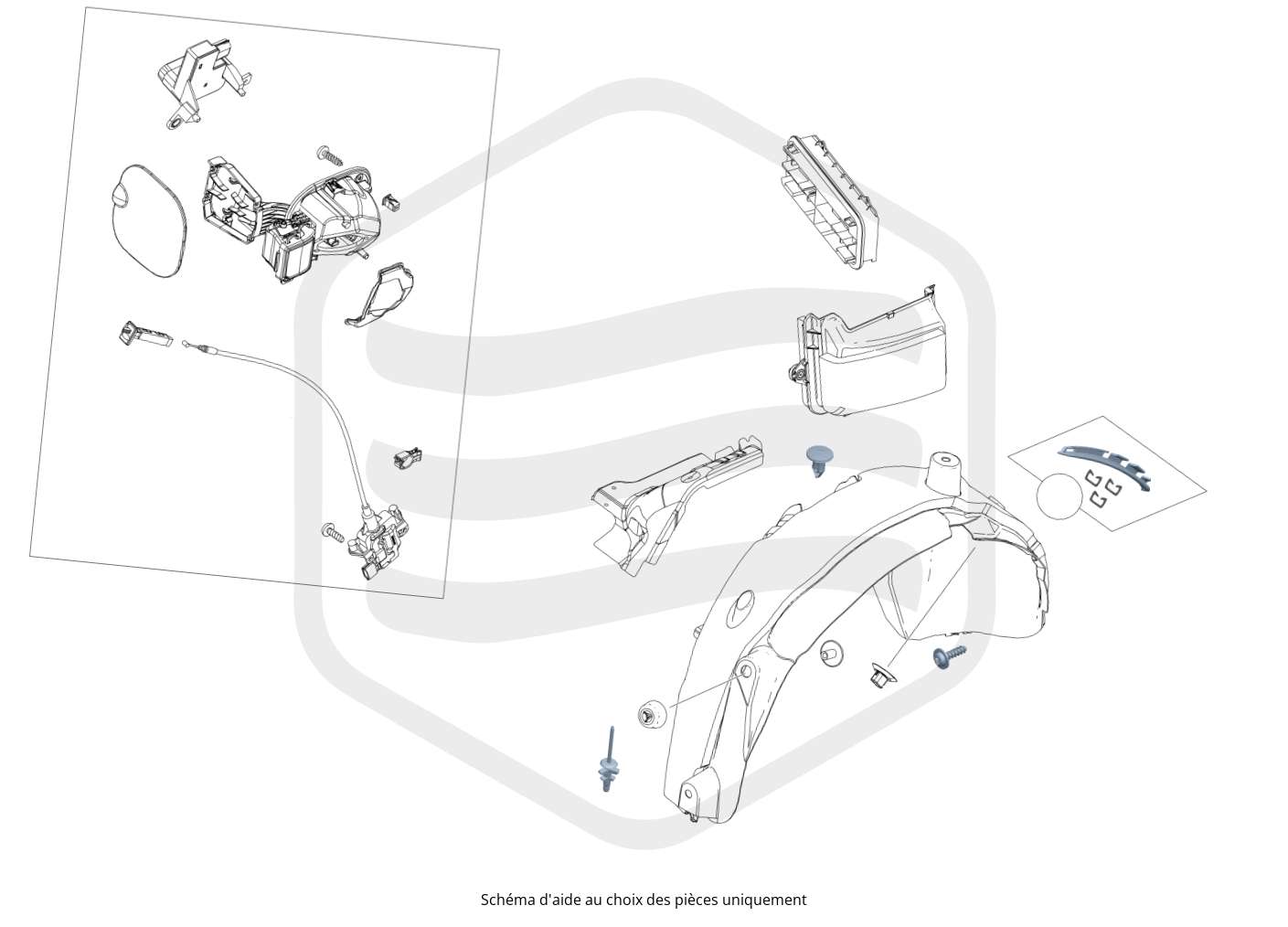 Schéma d'aide au choix des pièces uniquement