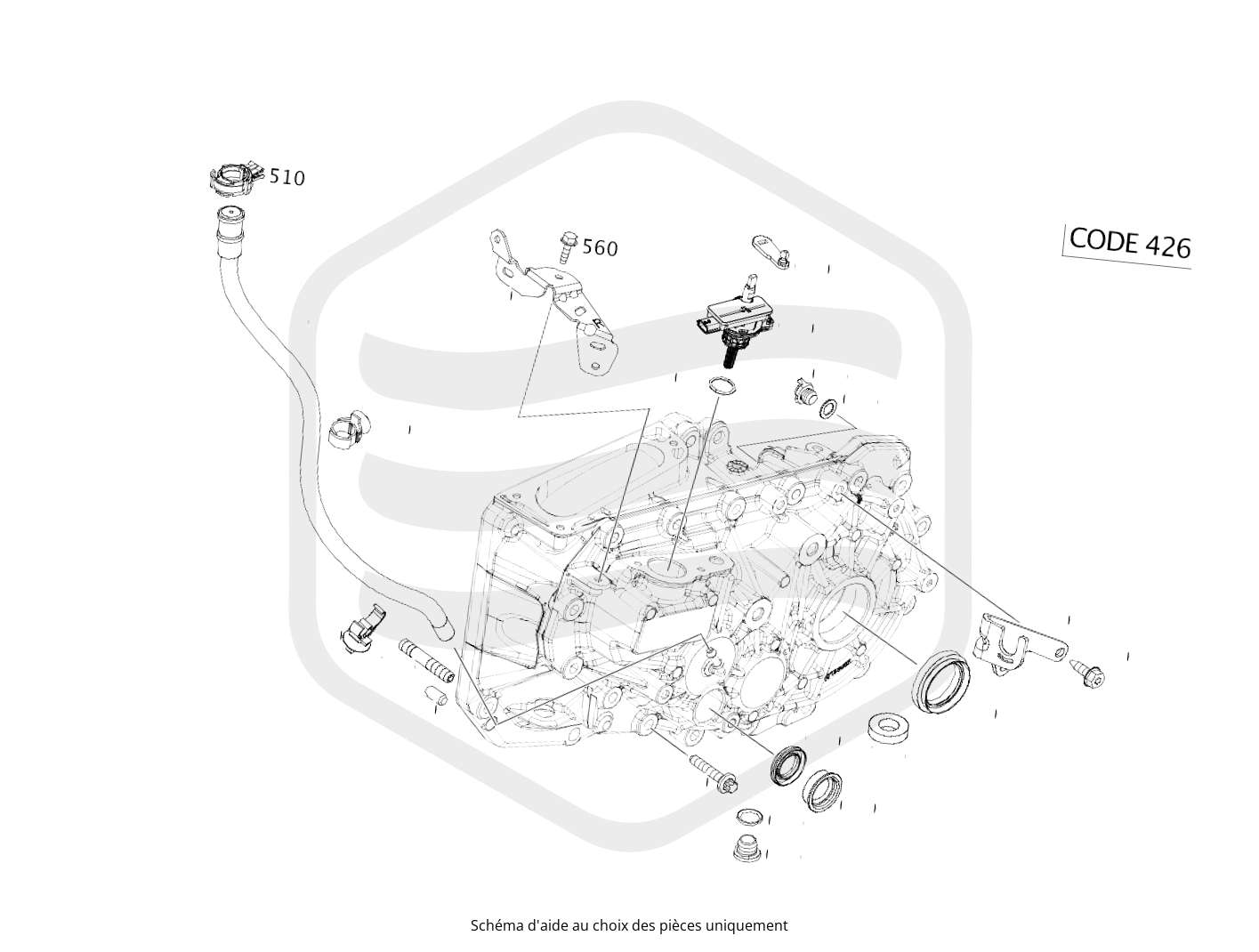 510

560

CODE 426

Schéma d'aide au choix des pièces uniquement