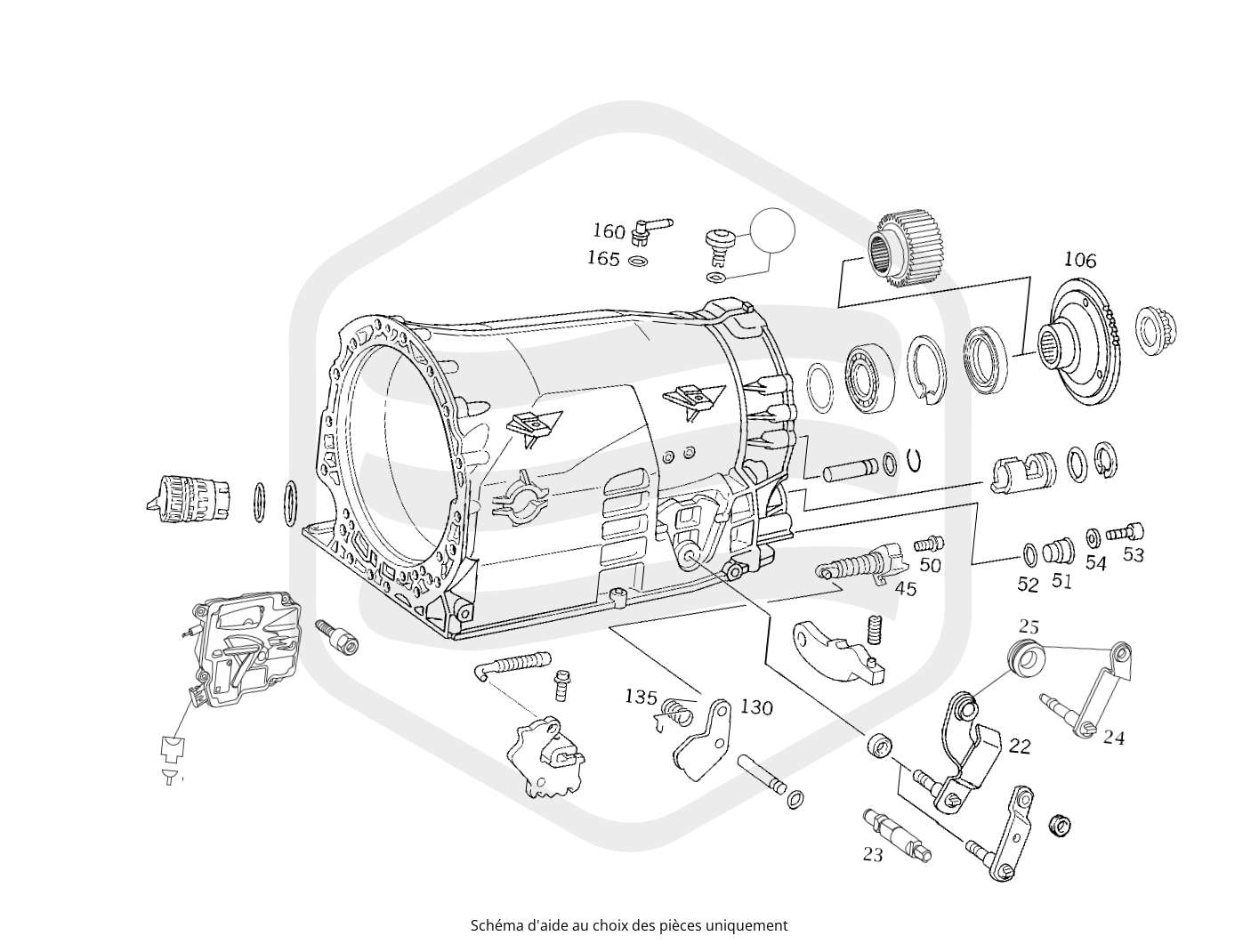 160
165
106
50
45
52
51
54
53
25
135
130
22
24
23

Schéma d'aide au choix des pièces uniquement