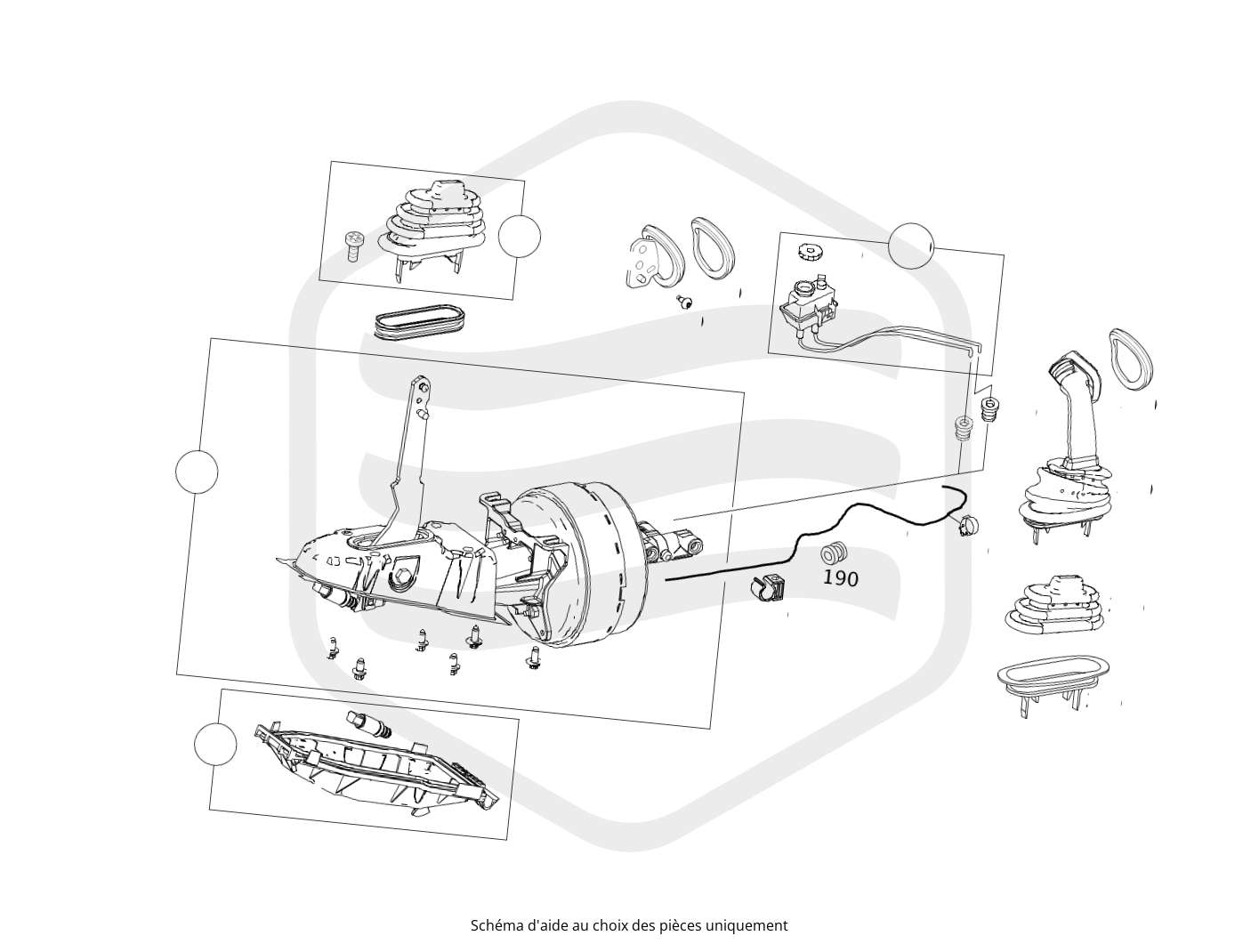 190

Schéma d'aide au choix des pièces uniquement