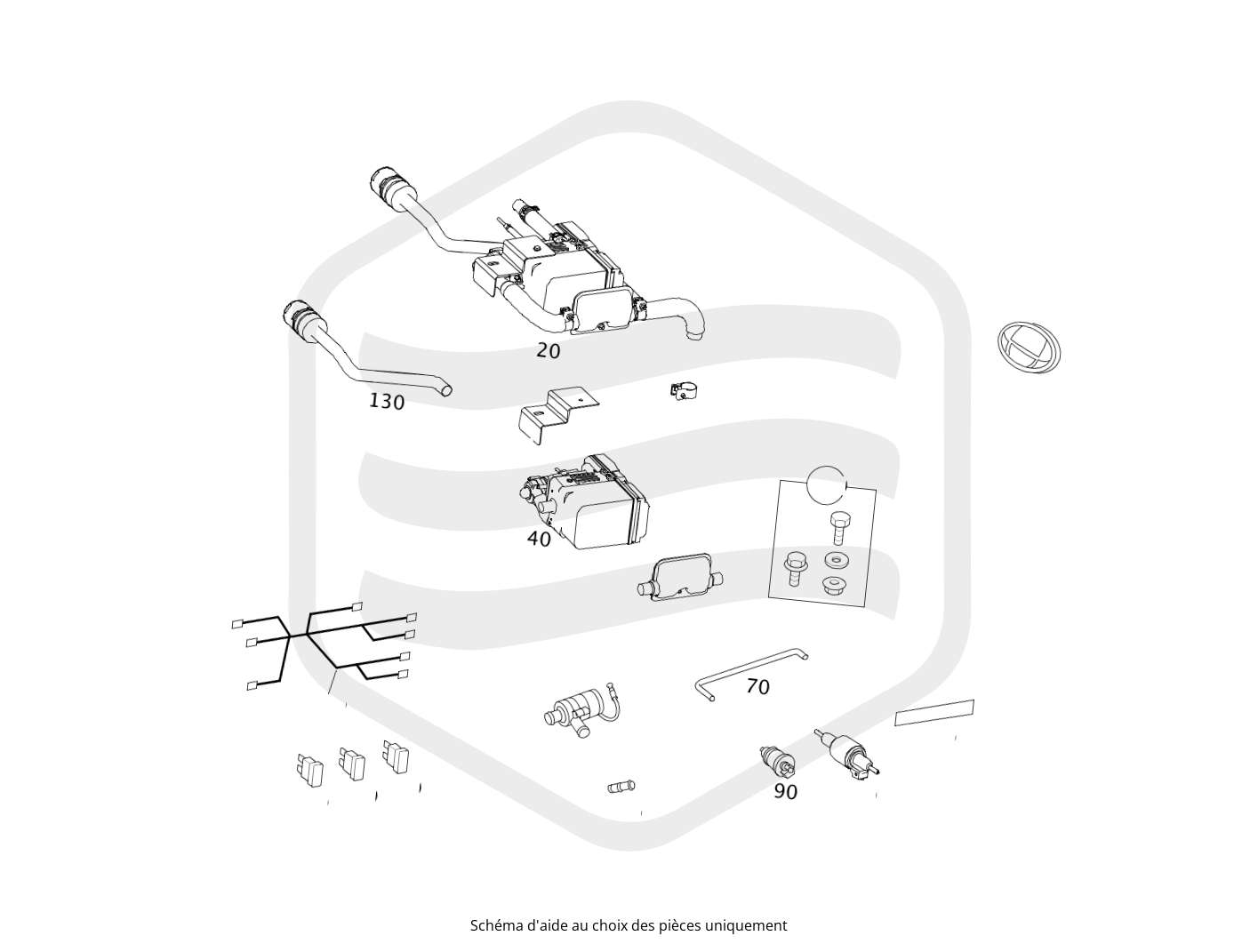 20

130

40

70

90

Schéma d'aide au choix des pièces uniquement