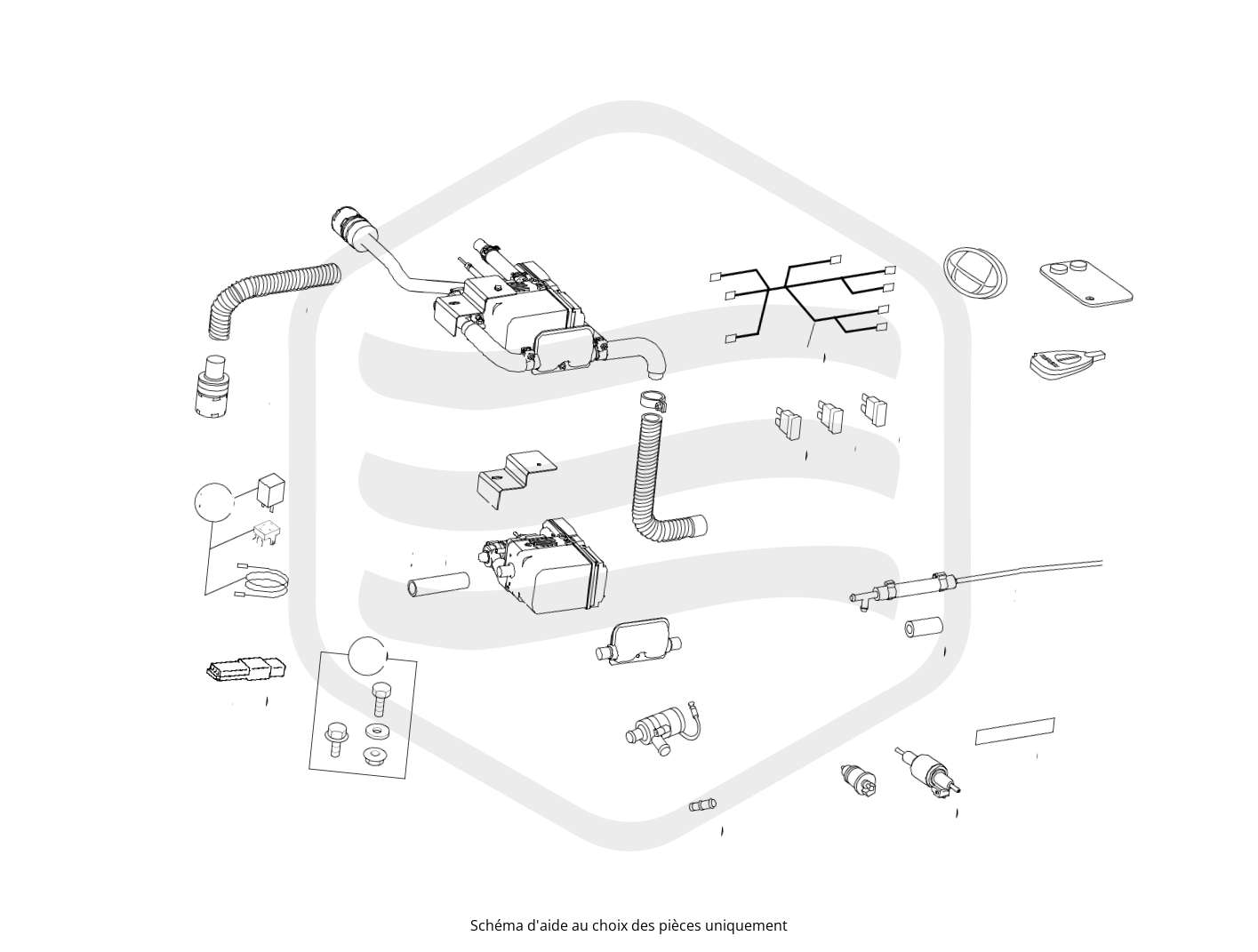 Schéma d'aide au choix des pièces uniquement