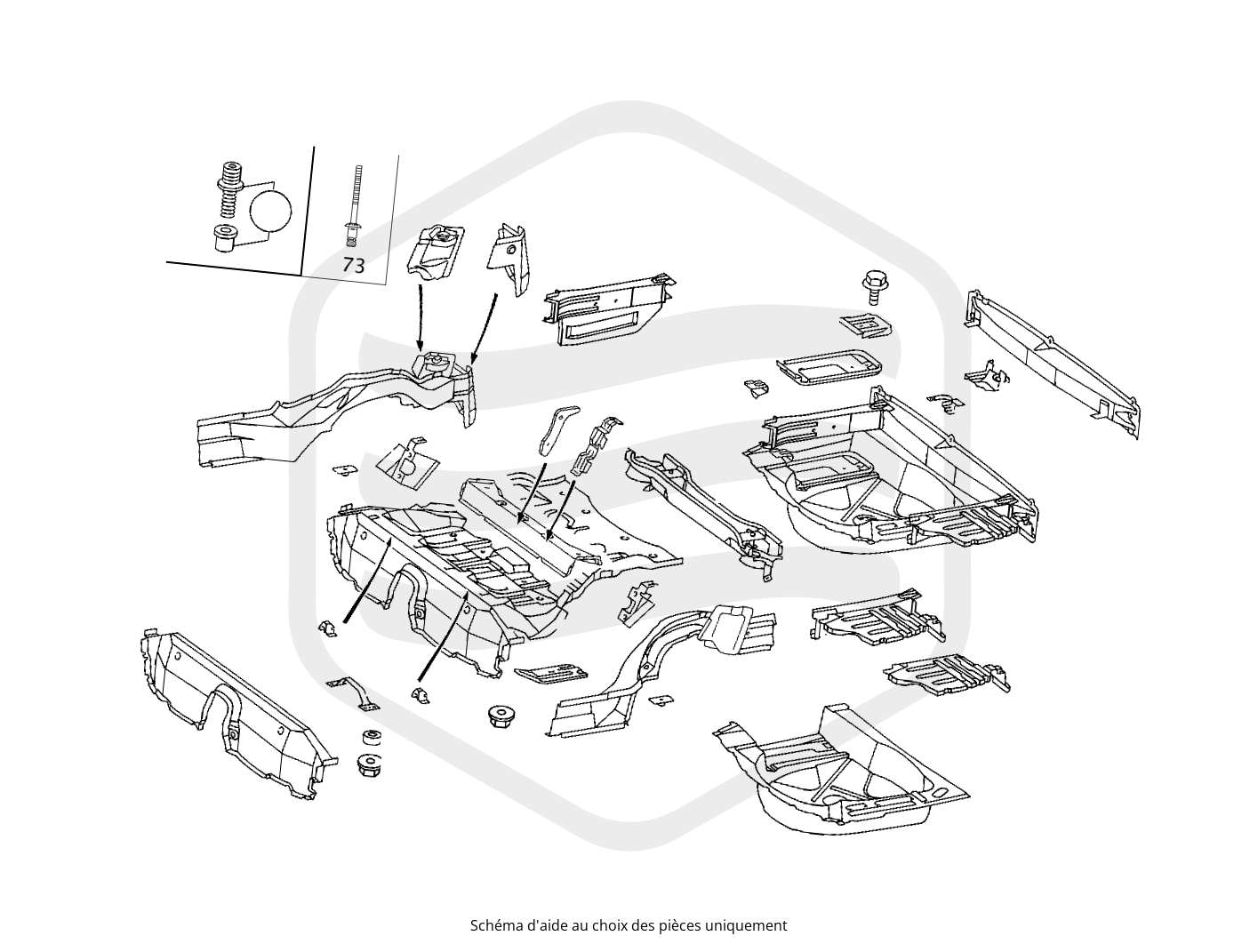 73

Schéma d'aide au choix des pièces uniquement