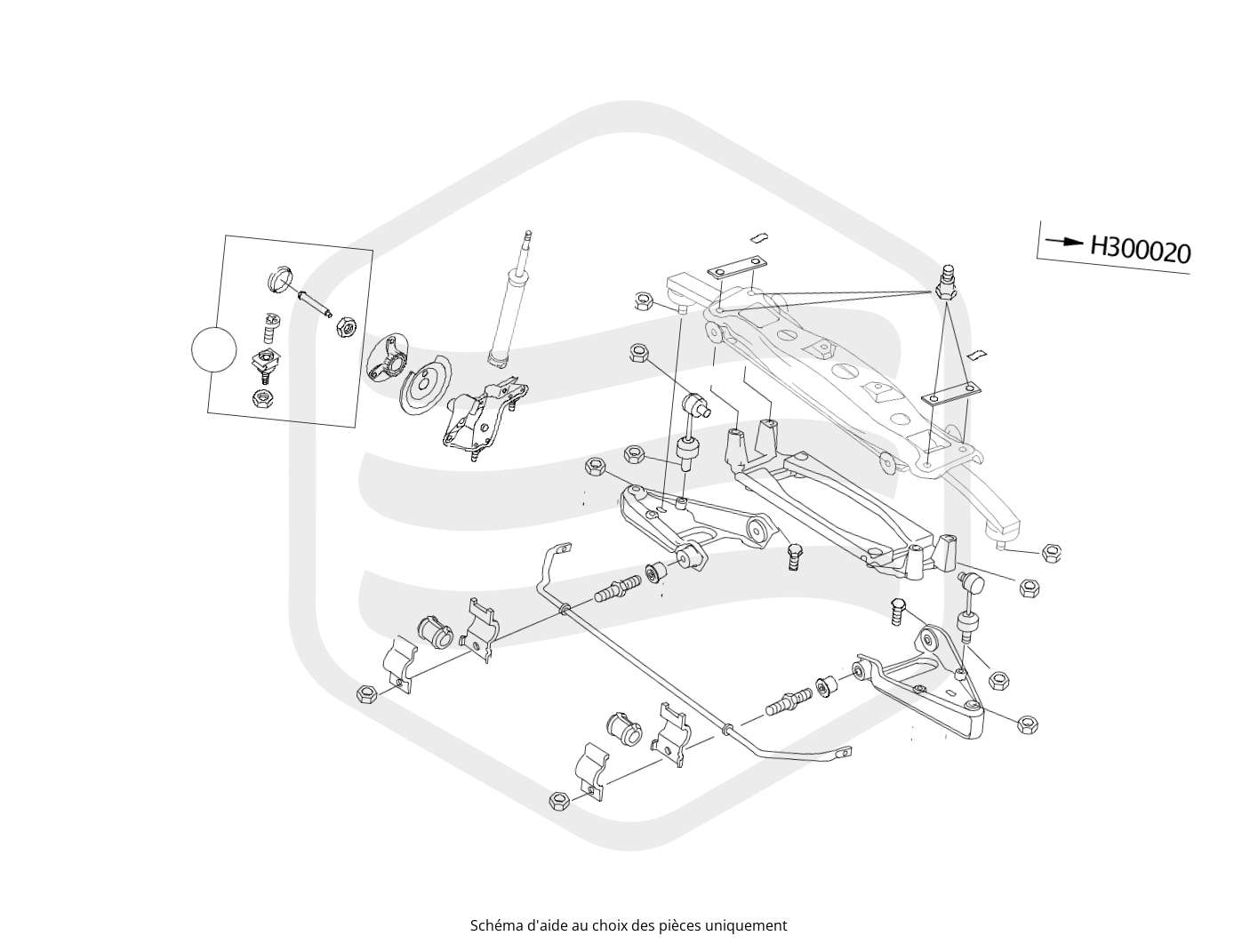 H300020

Schéma d'aide au choix des pièces uniquement