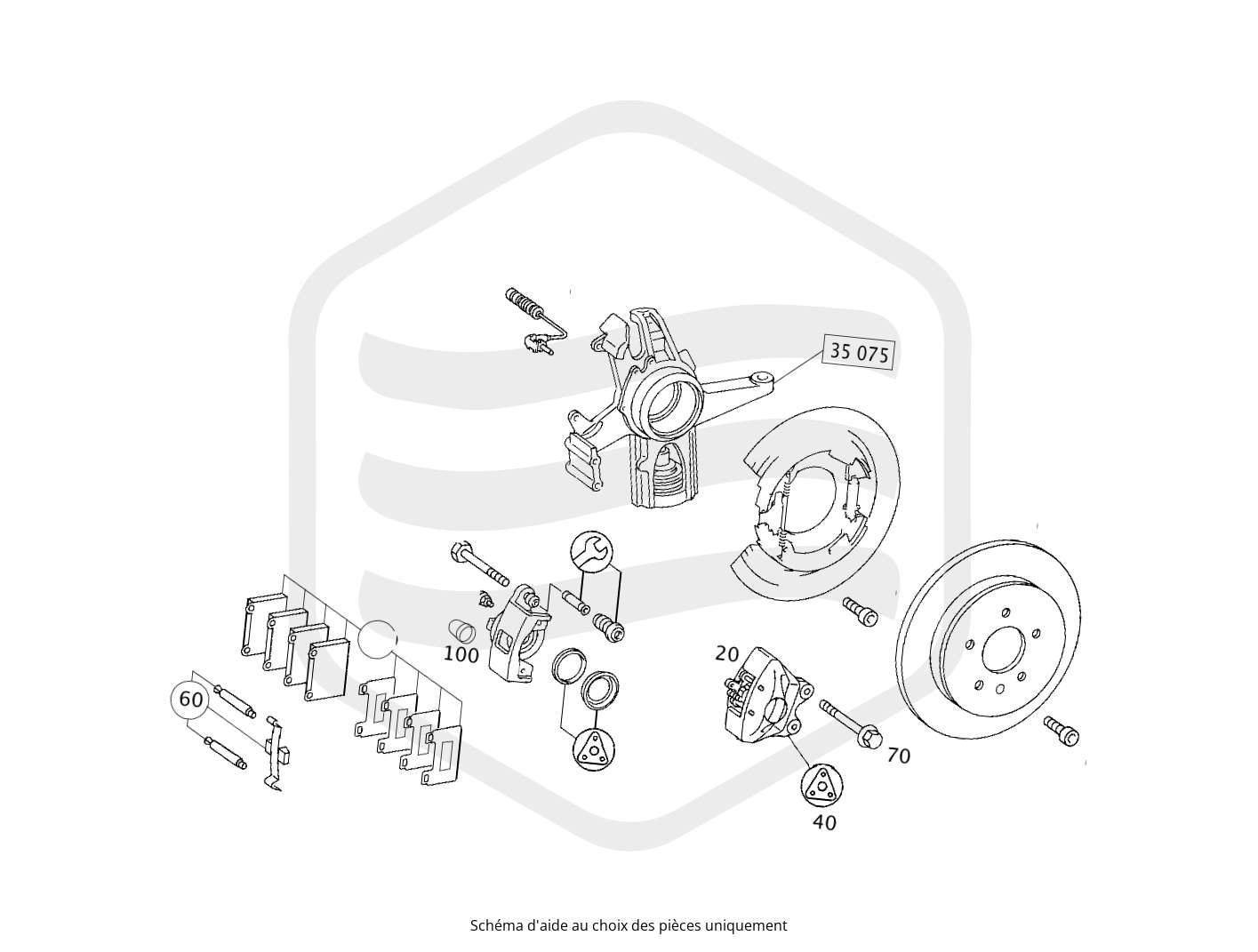 35 075

100

20

60

70

40

Schéma d'aide au choix des pièces uniquement