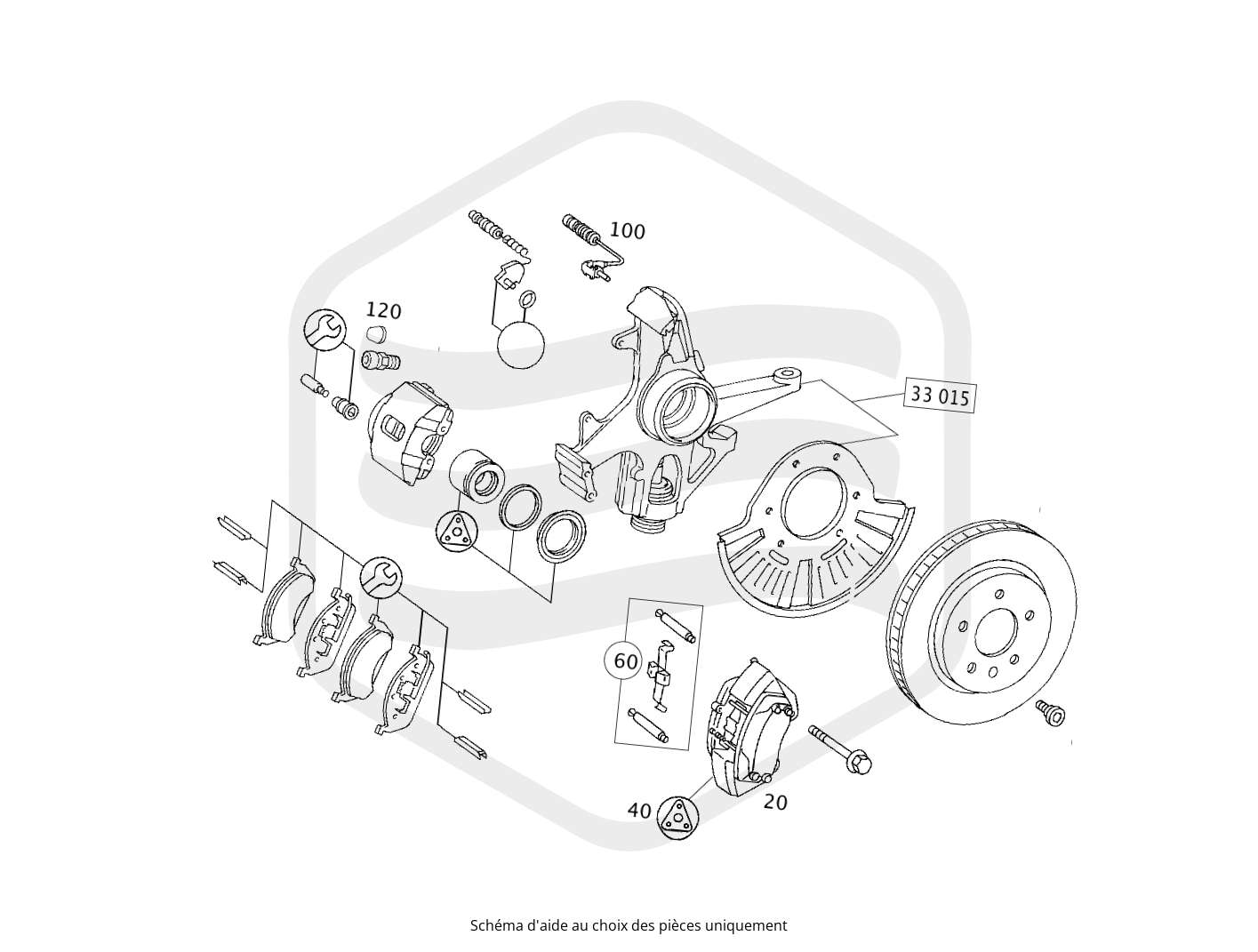 100
120
33 015
60
40
20
Schéma d'aide au choix des pièces uniquement