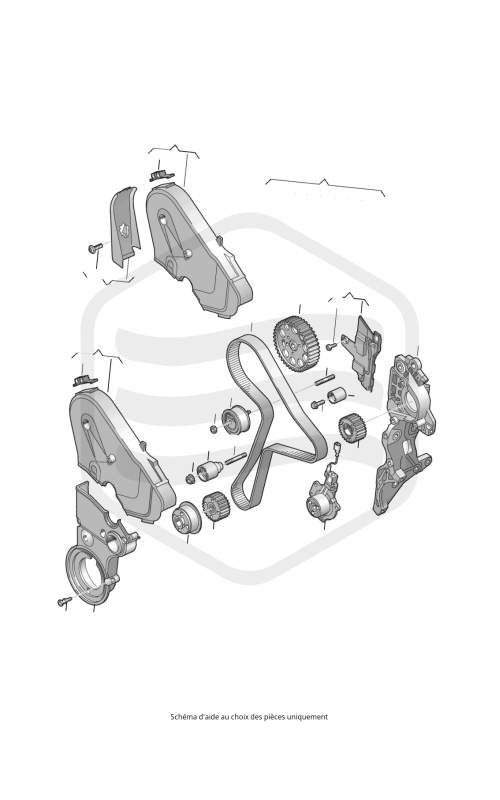 Schéma d'aide au choix des pièces uniquement