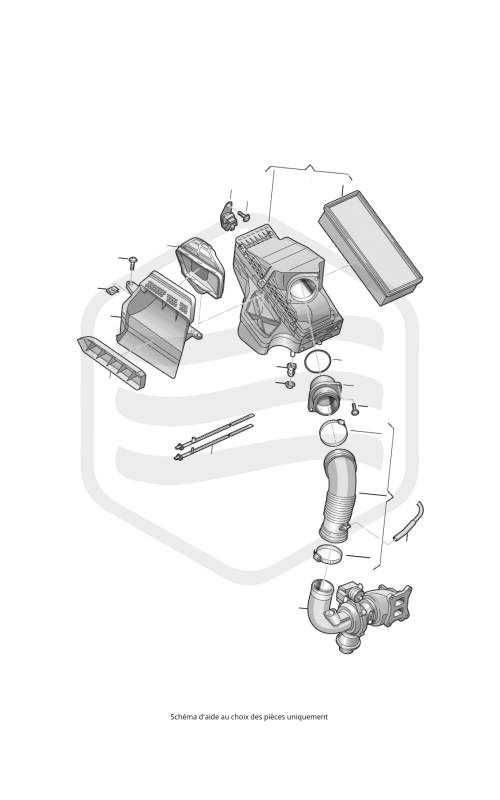 Schéma d'aide au choix des pièces uniquement