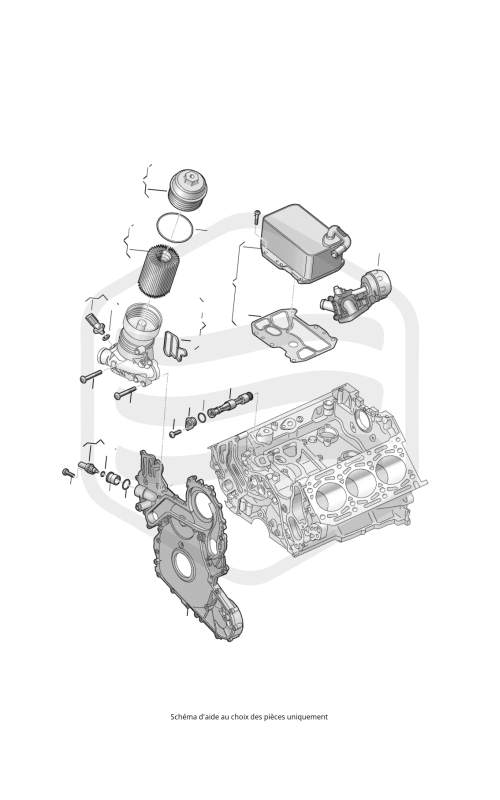 Schéma d'aide au choix des pièces uniquement