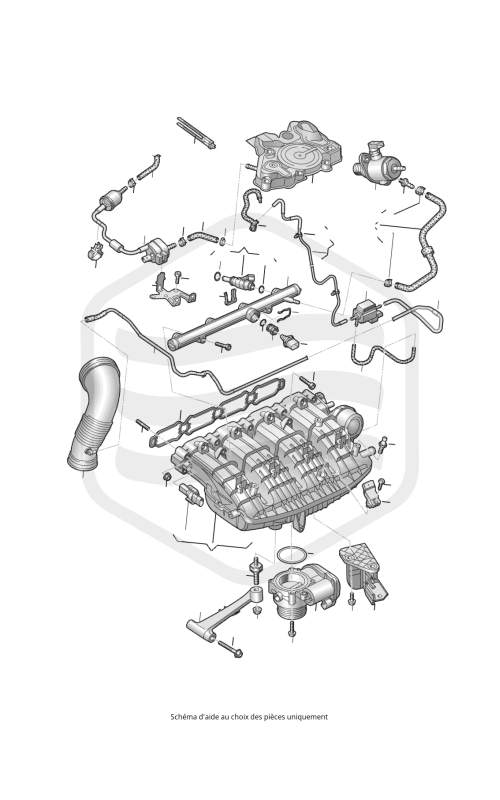 Schéma d'aide au choix des pièces uniquement