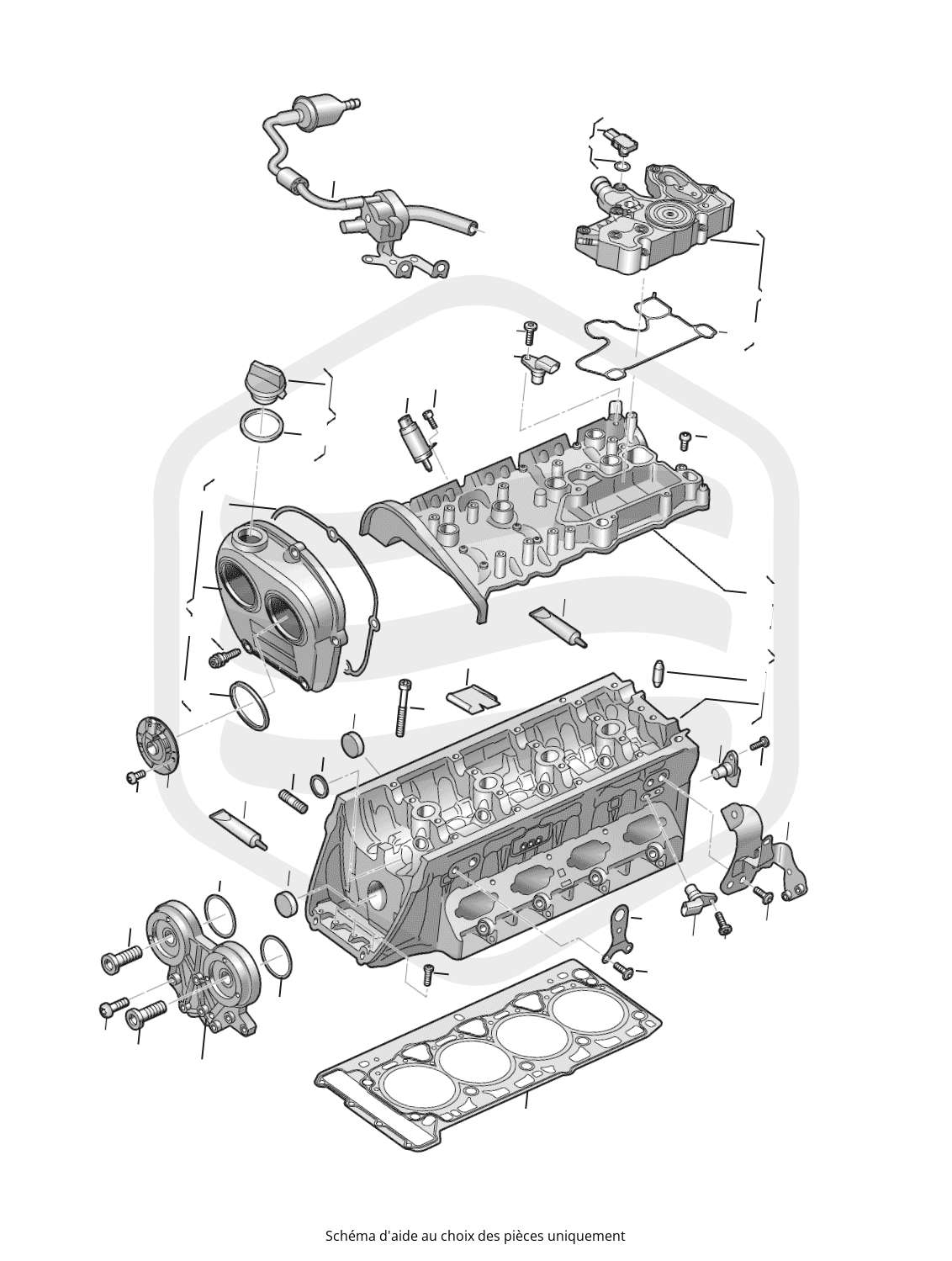 Schéma d'aide au choix des pièces uniquement