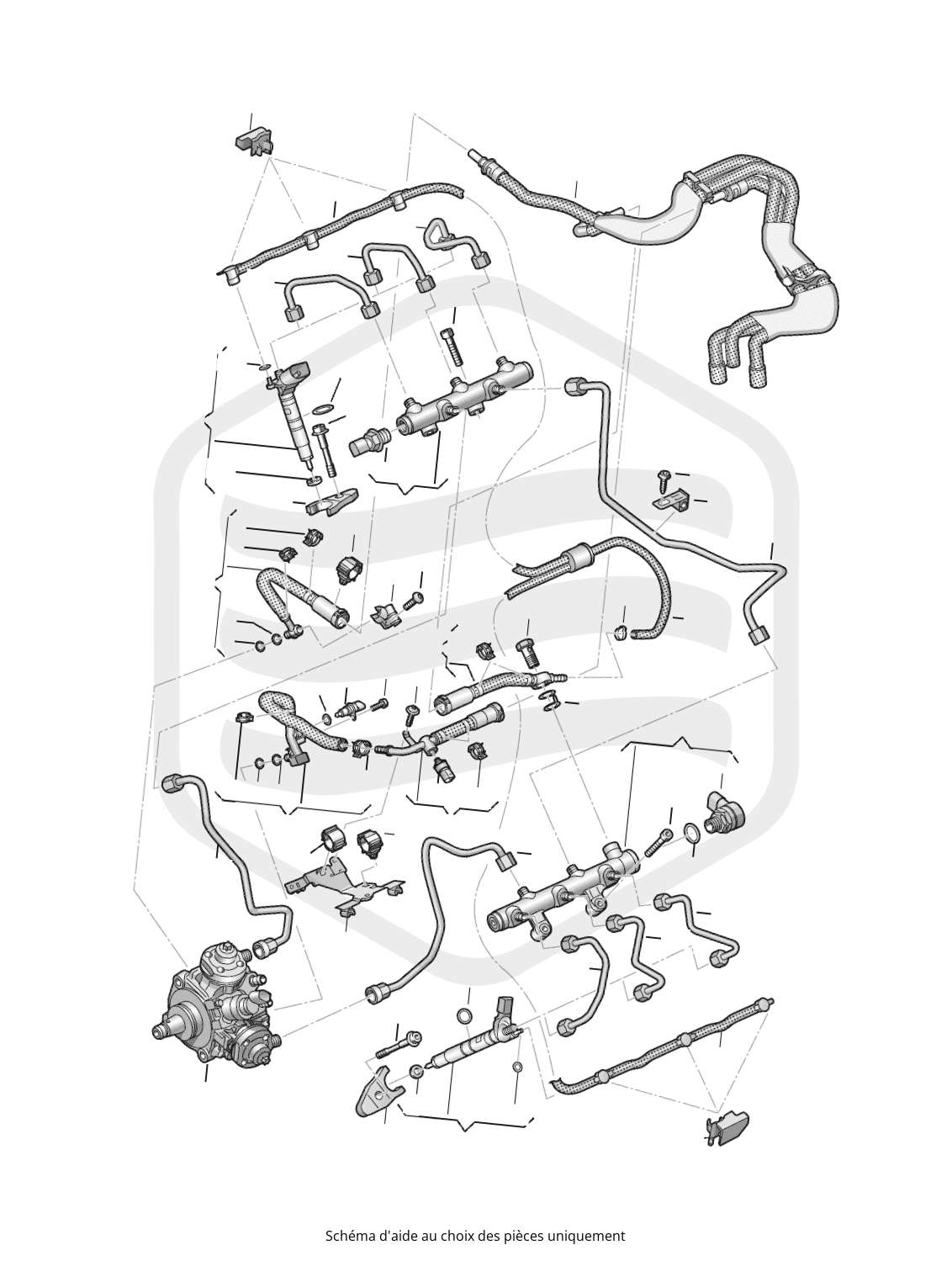 Schéma d'aide au choix des pièces uniquement