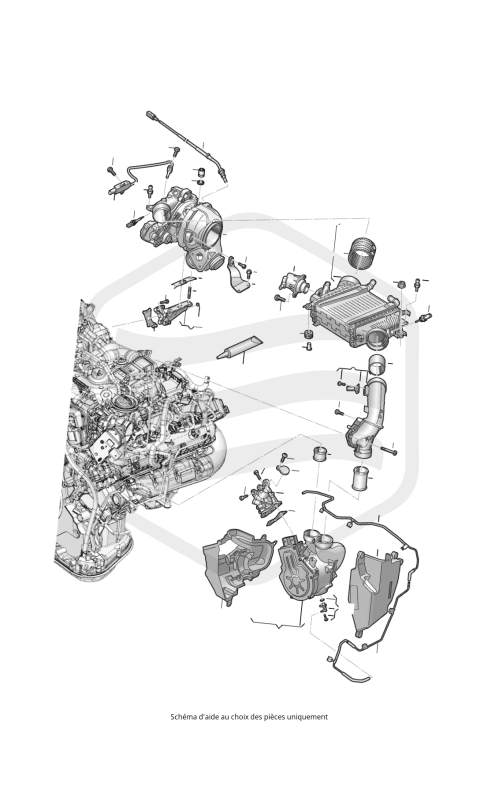 Schéma d'aide au choix des pièces uniquement