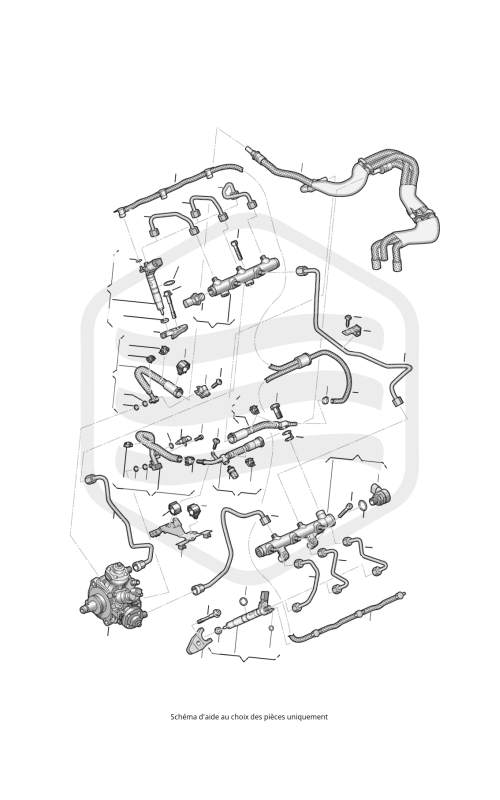 Schéma d'aide au choix des pièces uniquement