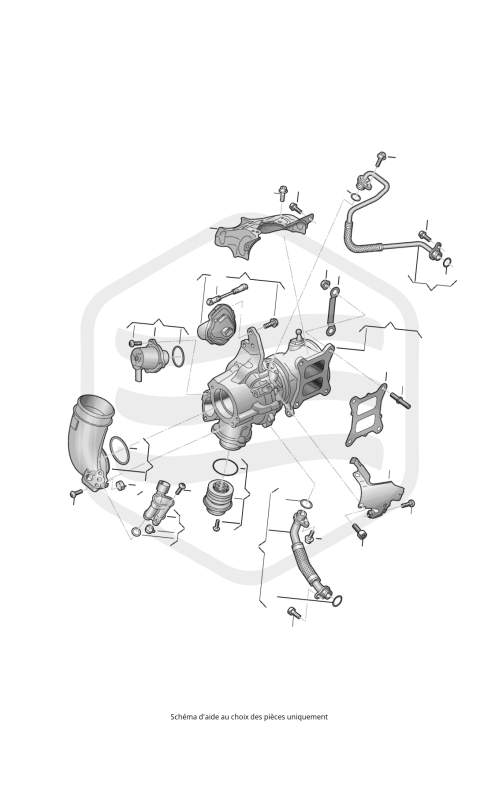 Schéma d'aide au choix des pièces uniquement