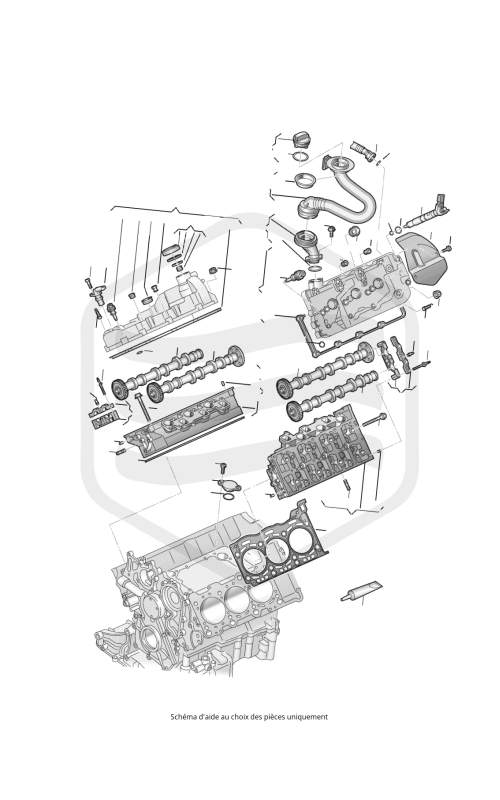 Schéma d'aide au choix des pièces uniquement