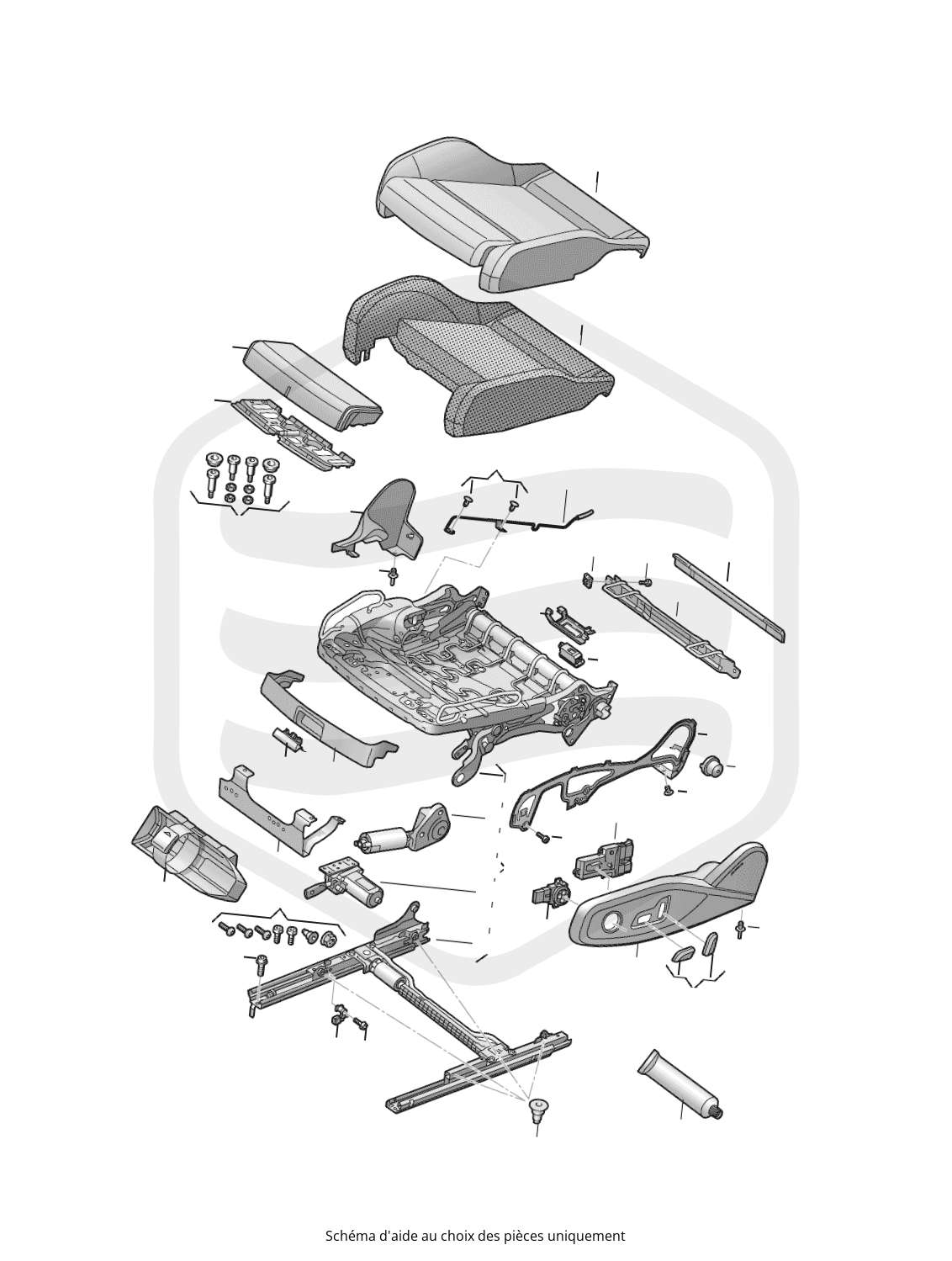 Schéma d'aide au choix des pièces uniquement