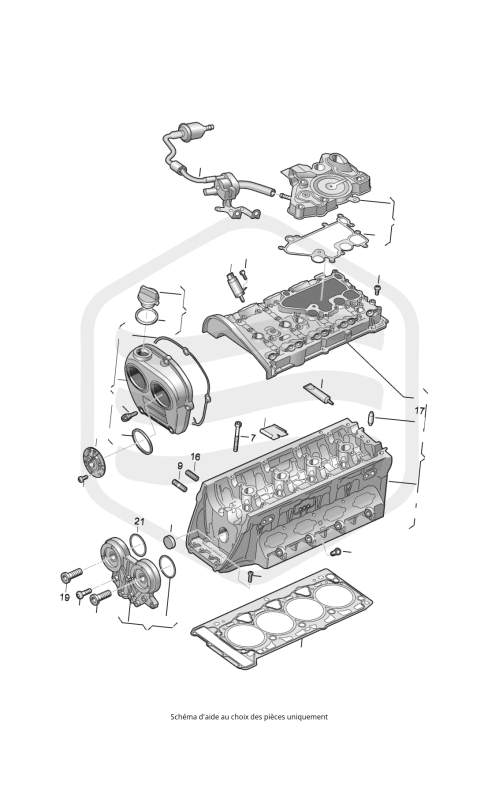 17
7
16
9
21
19
Schéma d'aide au choix des pièces uniquement