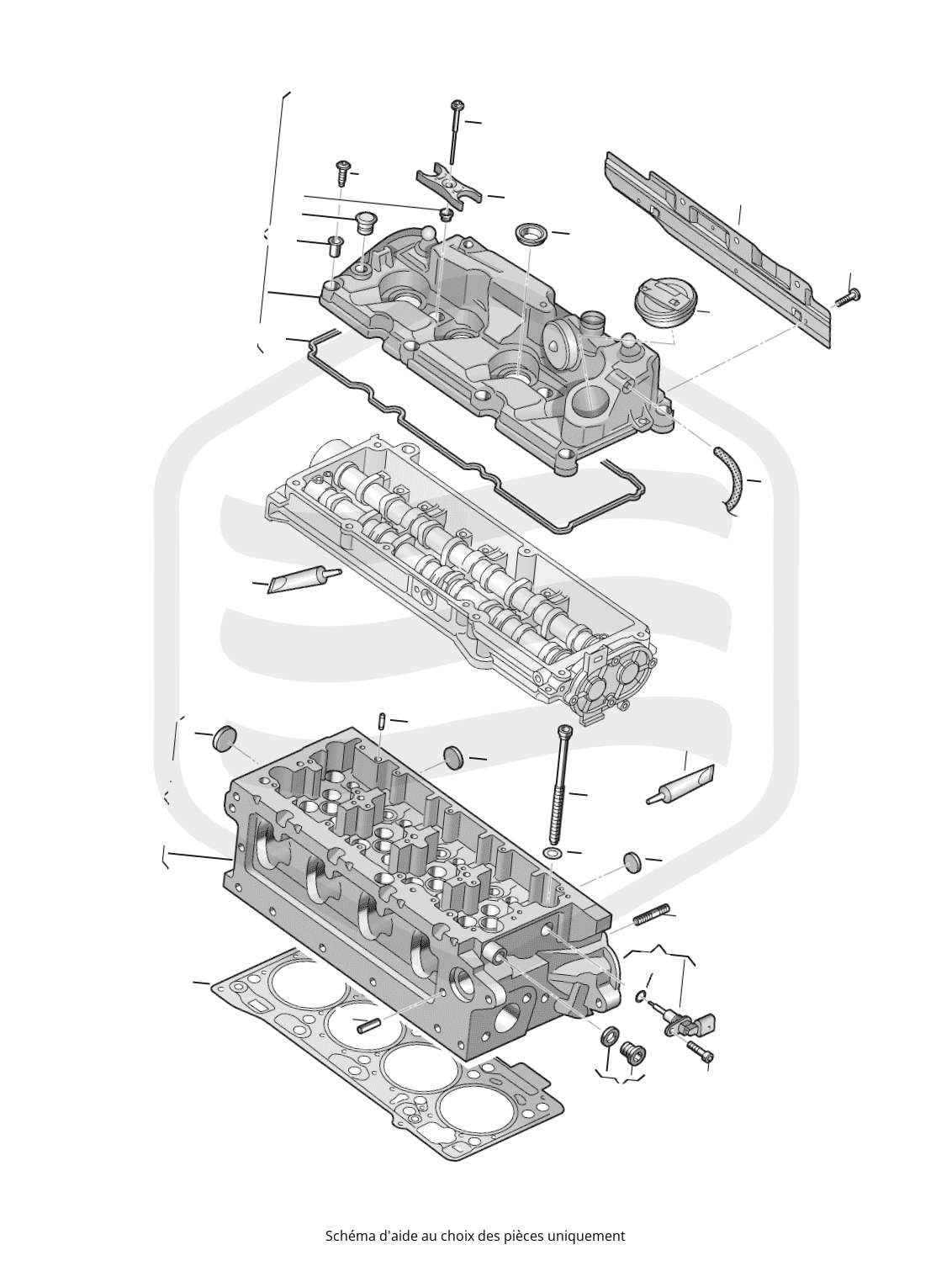 Schéma d'aide au choix des pièces uniquement