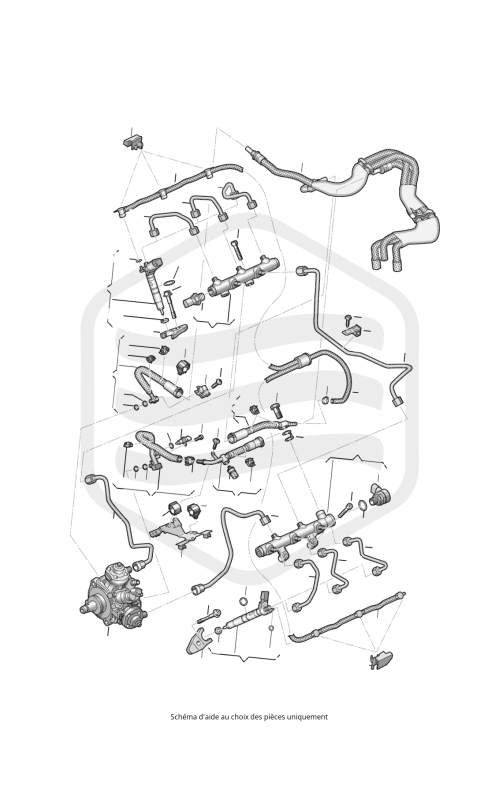 Schéma d'aide au choix des pièces uniquement