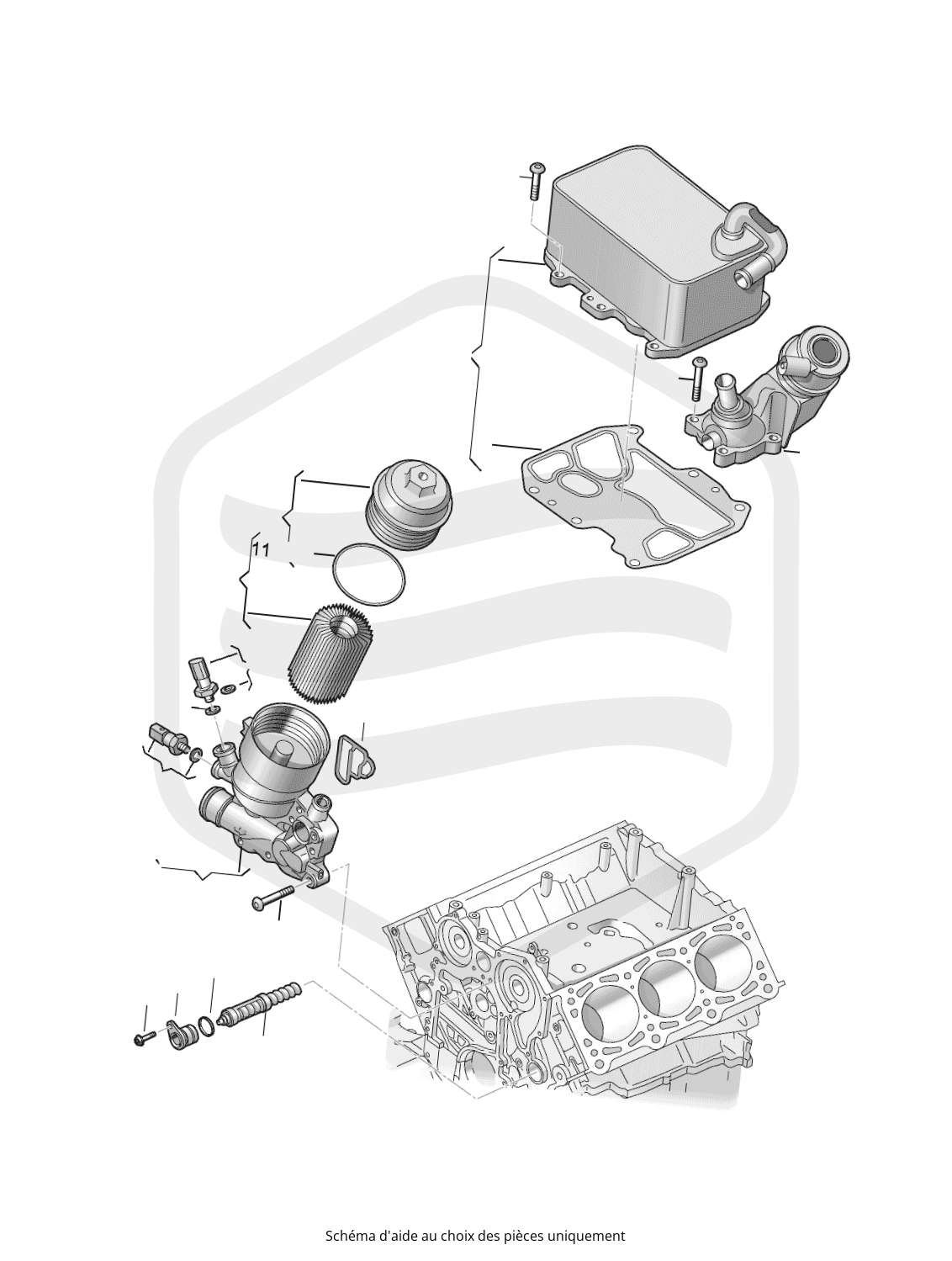 11

Schéma d'aide au choix des pièces uniquement