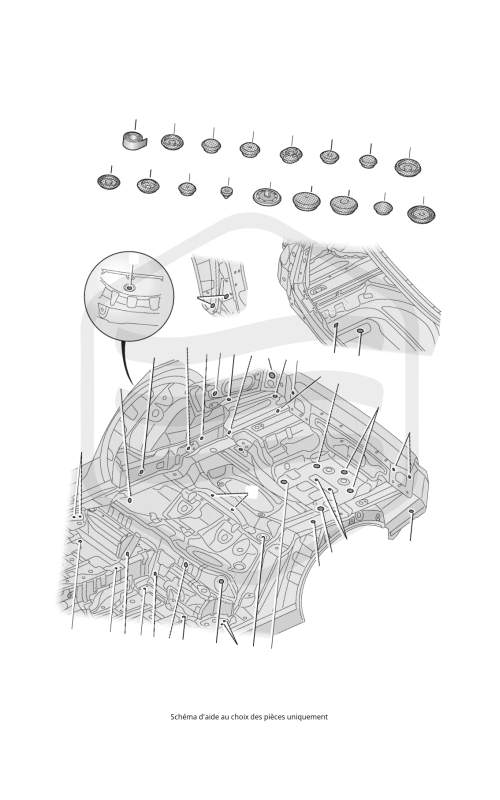 Schéma d'aide au choix des pièces uniquement