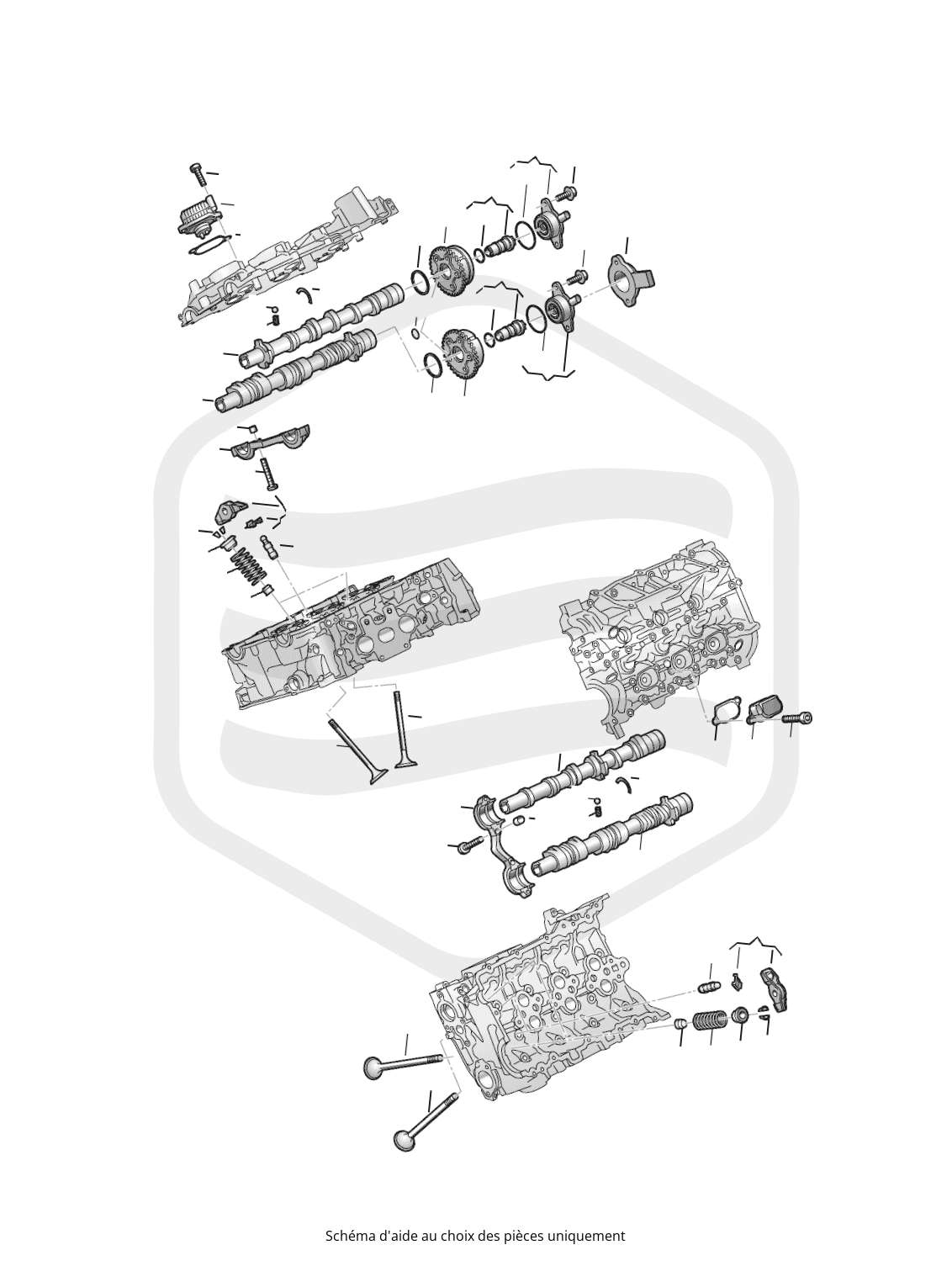 Schéma d'aide au choix des pièces uniquement