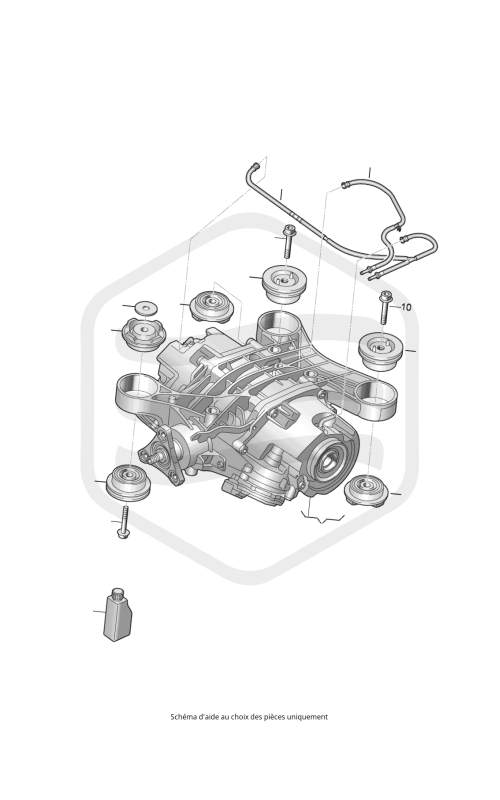 10

Schéma d'aide au choix des pièces uniquement