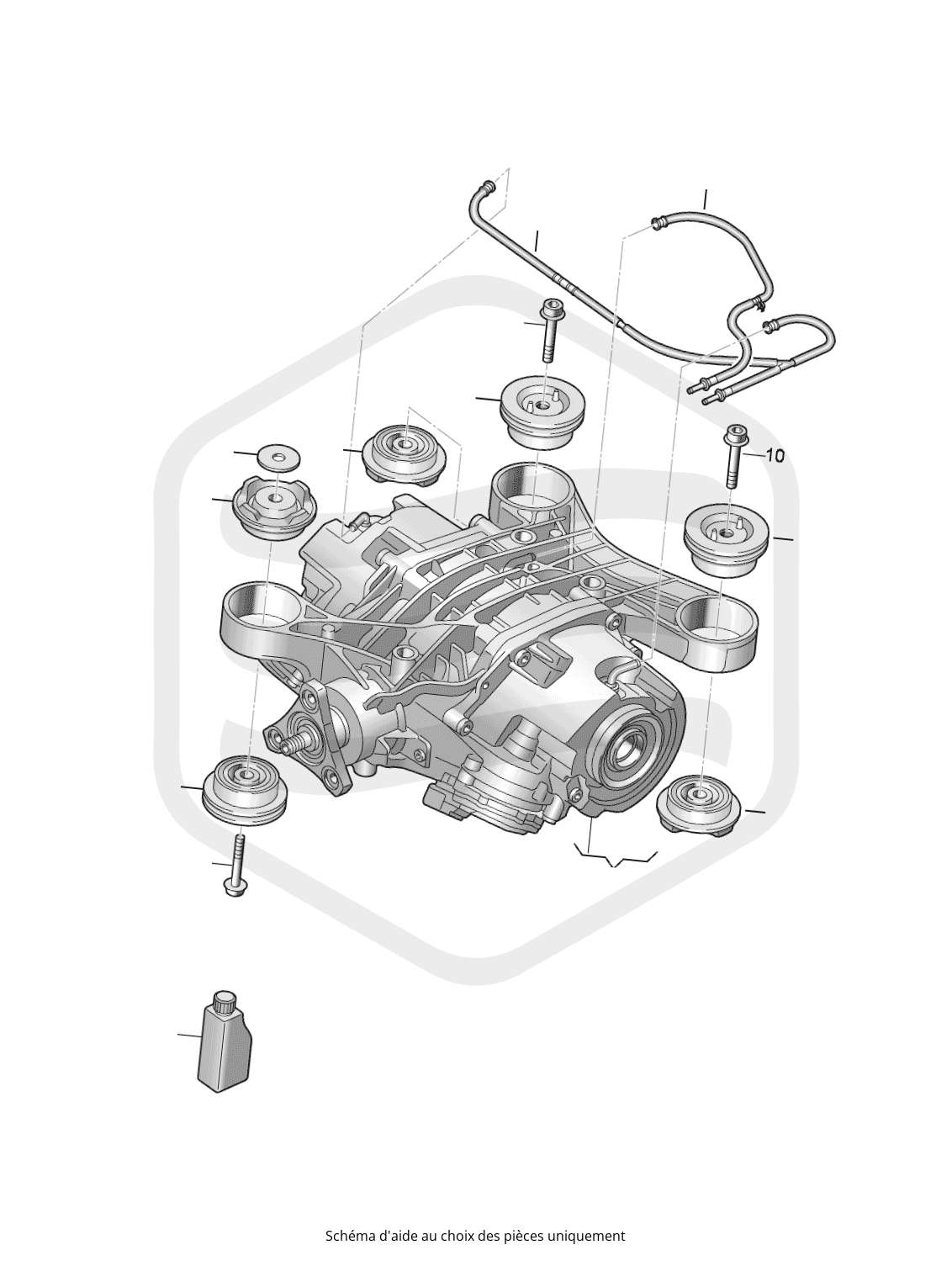 10

Schéma d'aide au choix des pièces uniquement