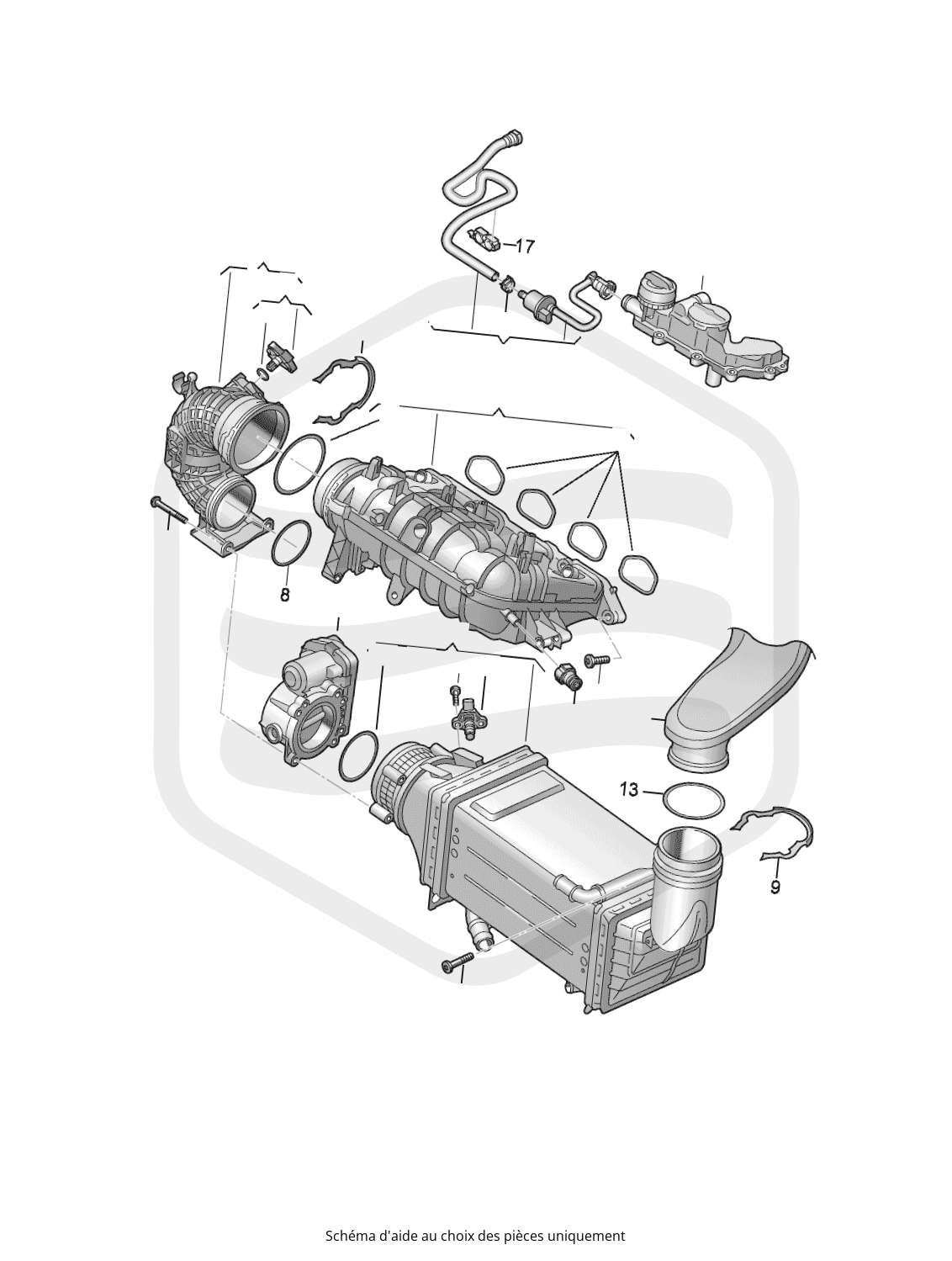 17

8

13

9

Schéma d'aide au choix des pièces uniquement