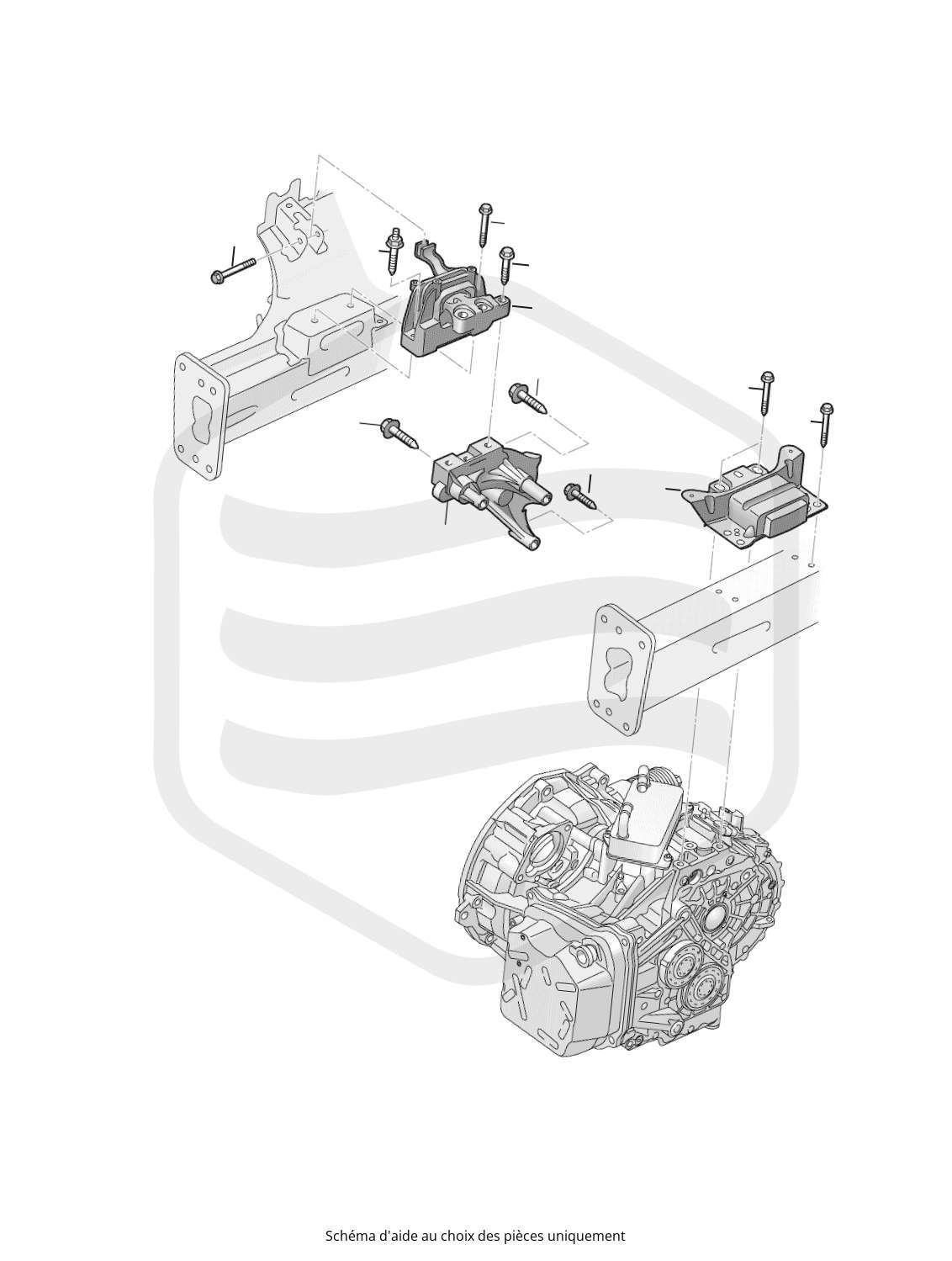 Schéma d'aide au choix des pièces uniquement