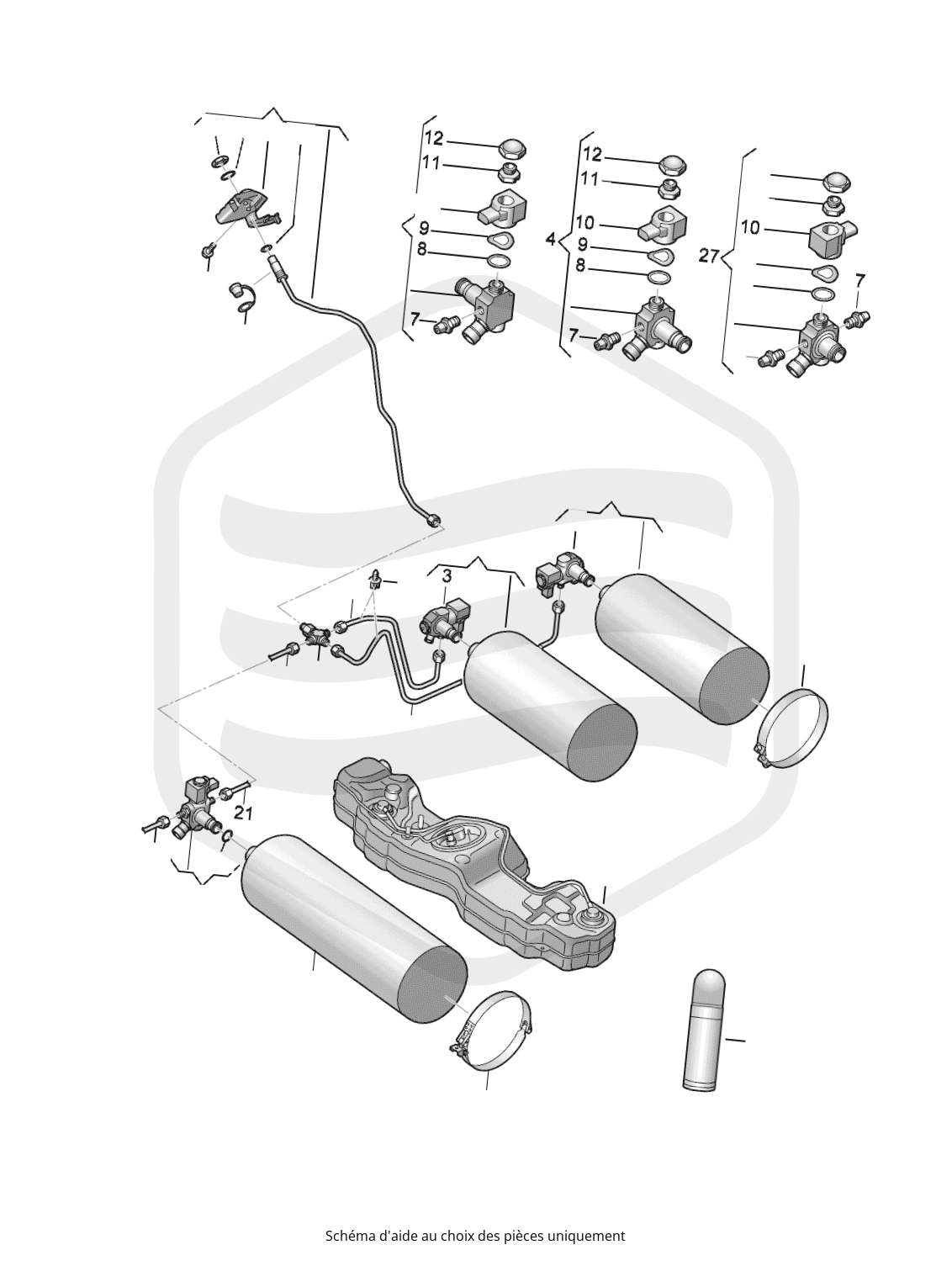 12
11
9
8
7
12
11
10
4
9
8
7
10
27
7
3
21

Schéma d'aide au choix des pièces uniquement