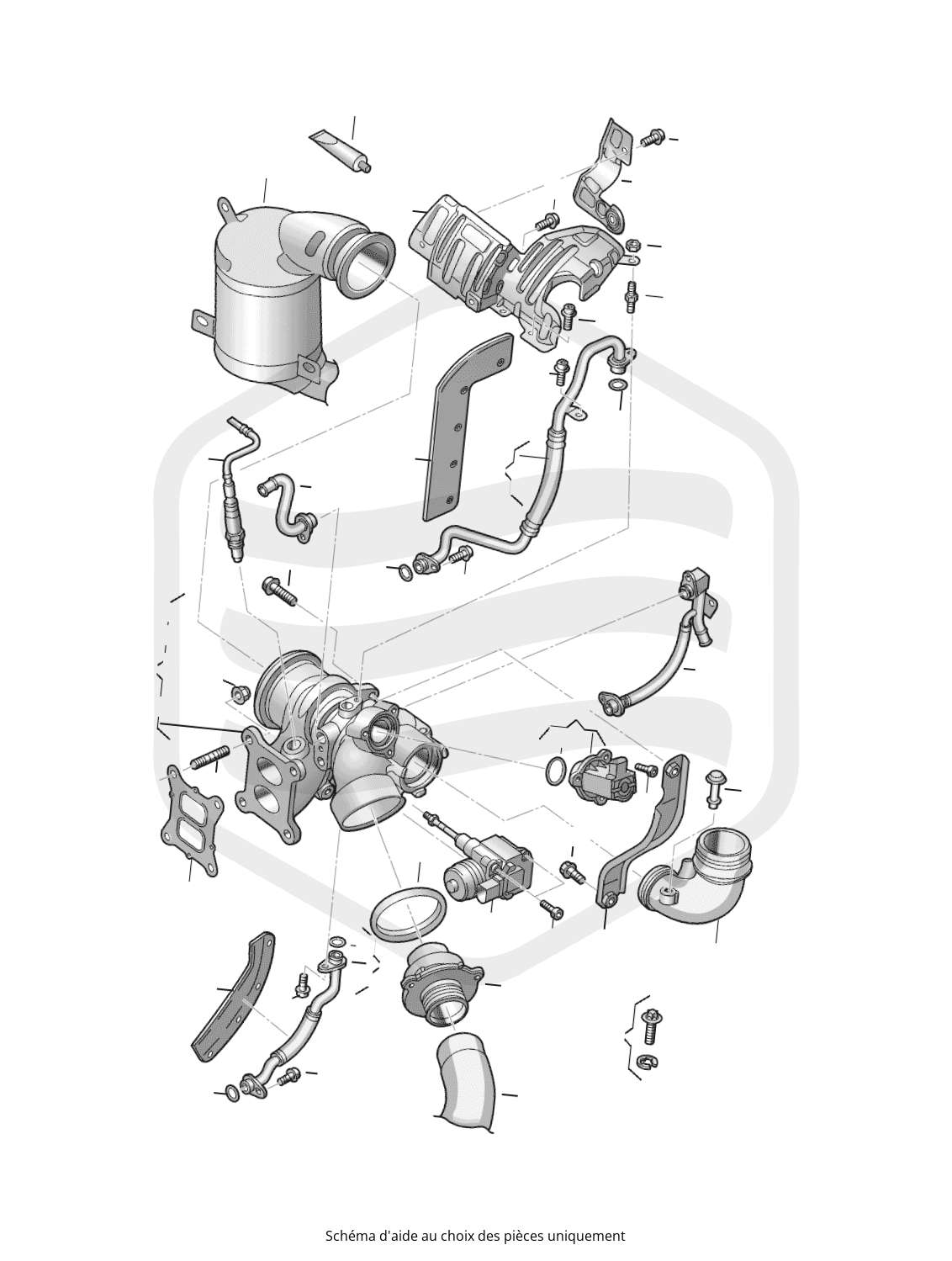 Schéma d'aide au choix des pièces uniquement