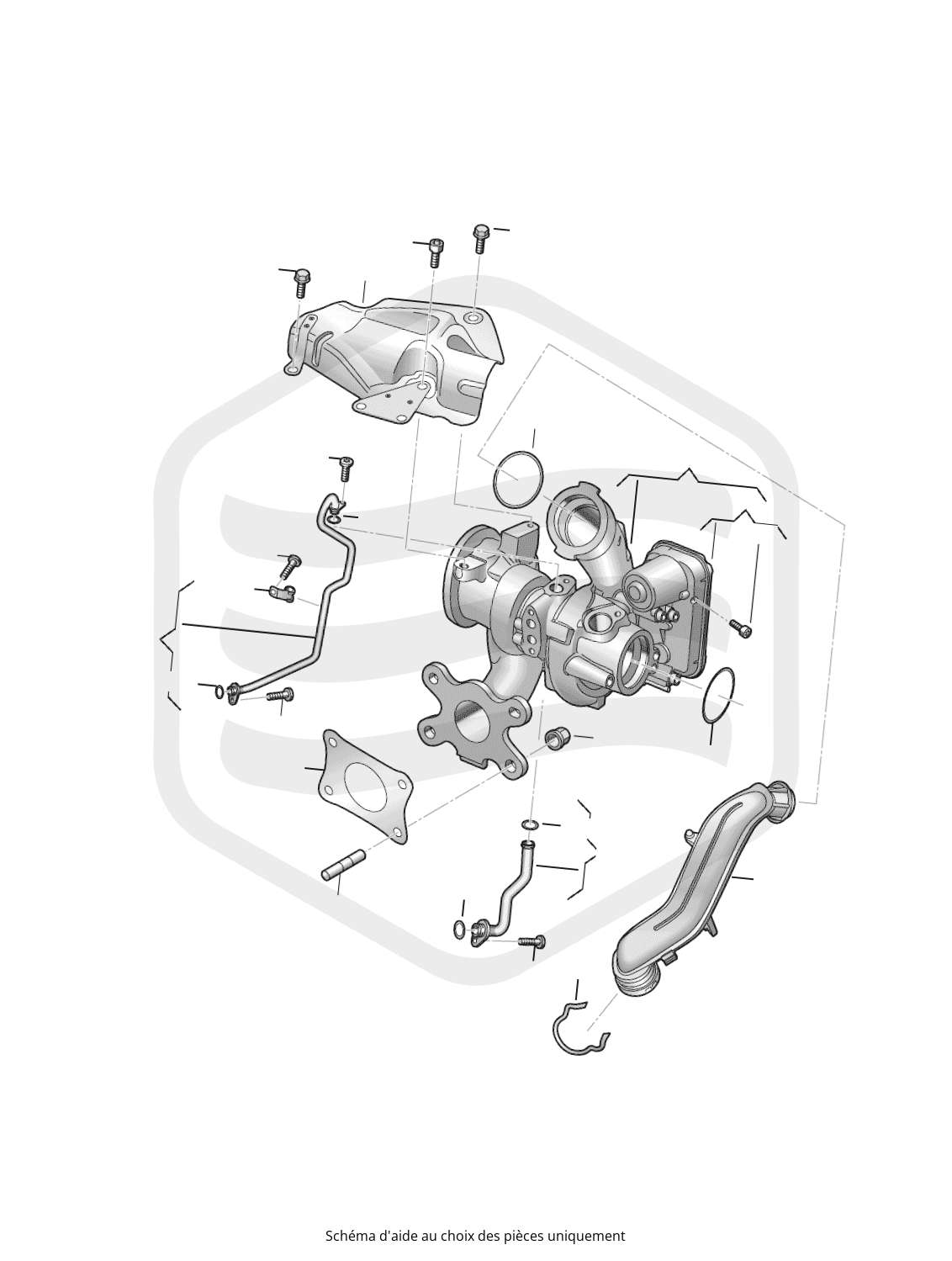 Schéma d'aide au choix des pièces uniquement