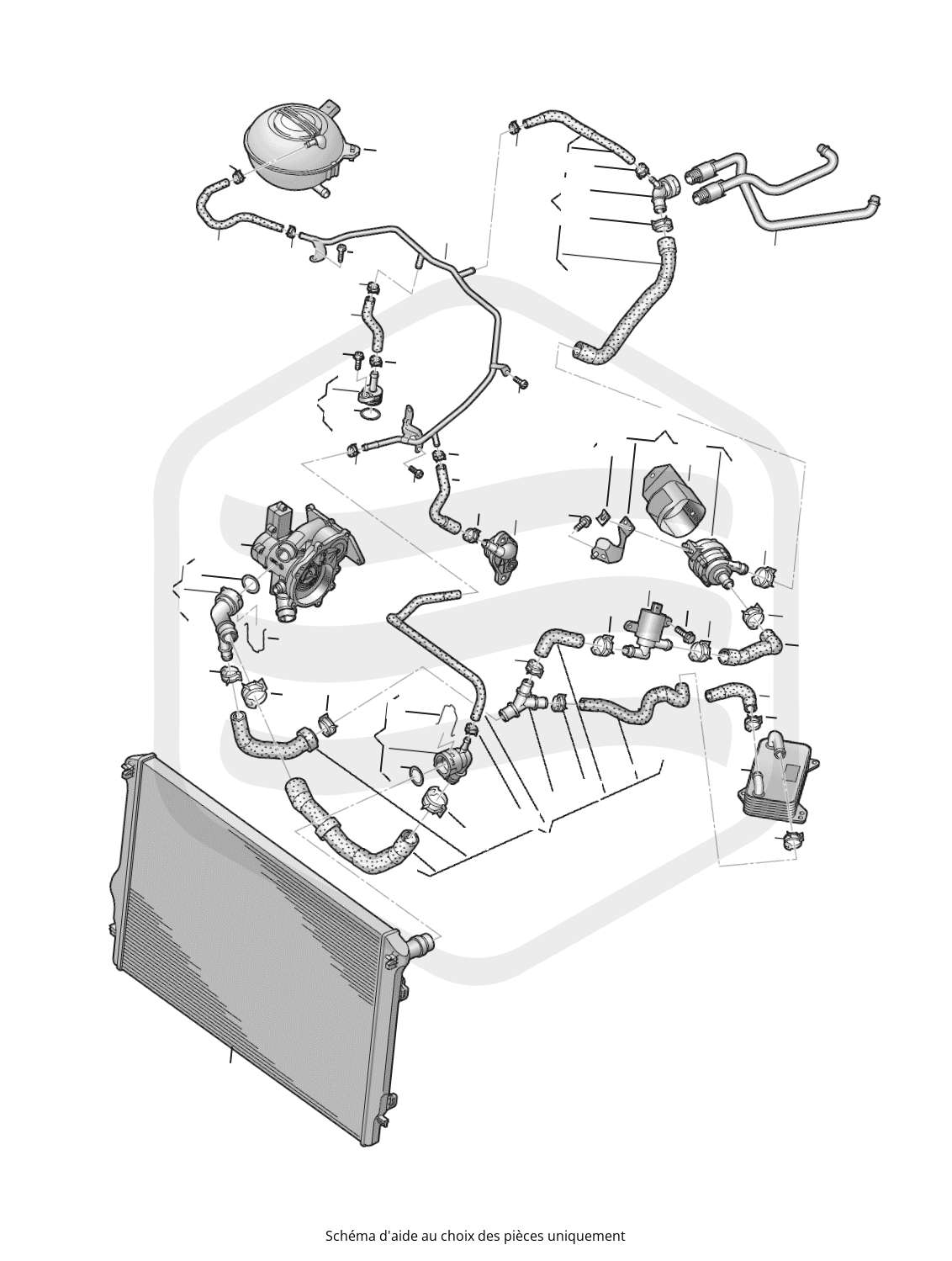 Schéma d'aide au choix des pièces uniquement